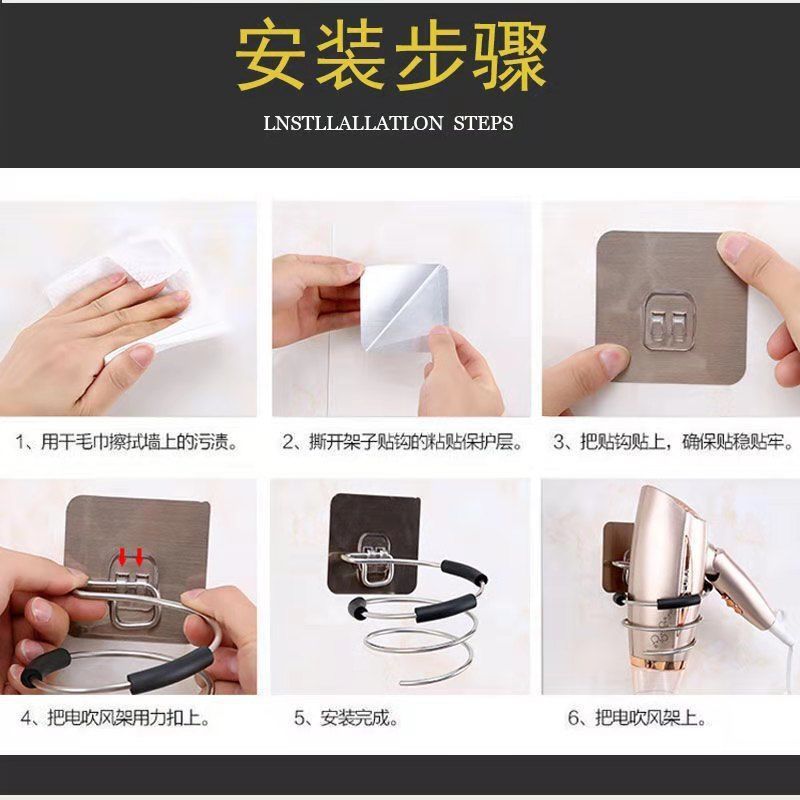 安装步骤

LNSTLLALLATLON STEPS

1、用干毛巾擦拭墙上的污渍。

2、撕开架子贴钩的粘贴保护层。

3、把贴钩贴上，确保贴稳贴牢。

4、把电吹风架用力扣上。

5、安装完成。

6、把电吹风架上。