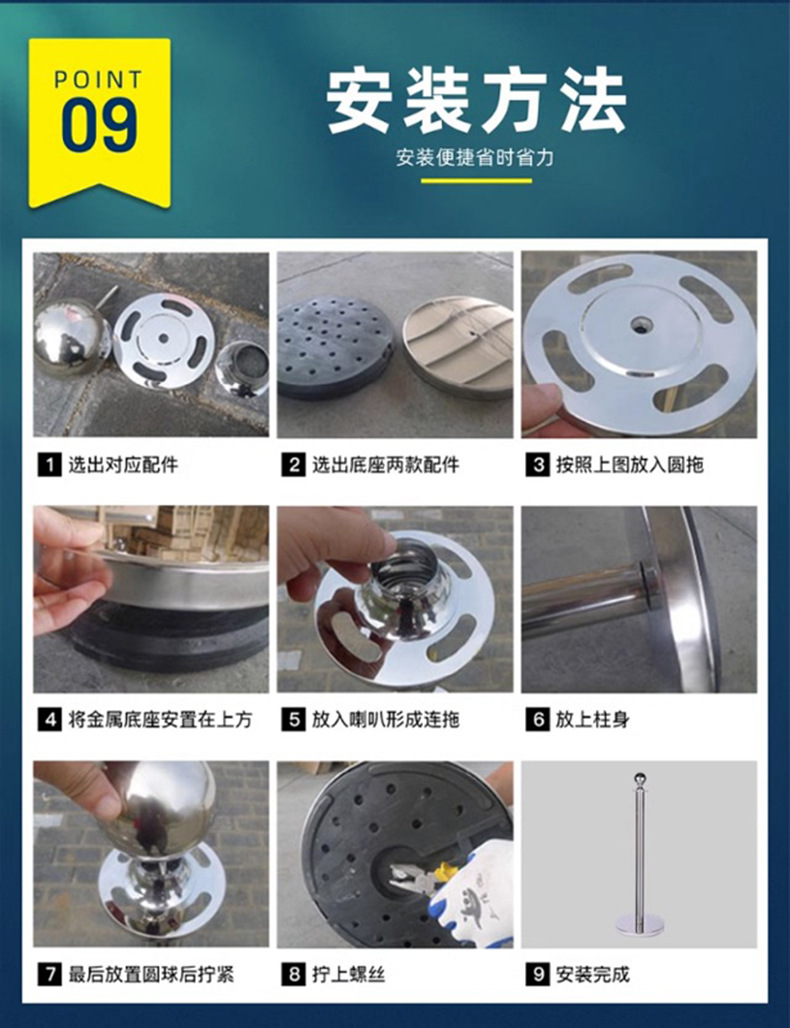 POINT
09

安装方法

安装便捷省时省力

1 选出对应配件

2 选出底座两款配件

3 按照上图放入圆拖

4 将金属底座安置在上方

5 放入喇叭形成连拖

6 放上柱身

7 最后放置圆球后拧紧

8 拧上螺丝

9 安装完成