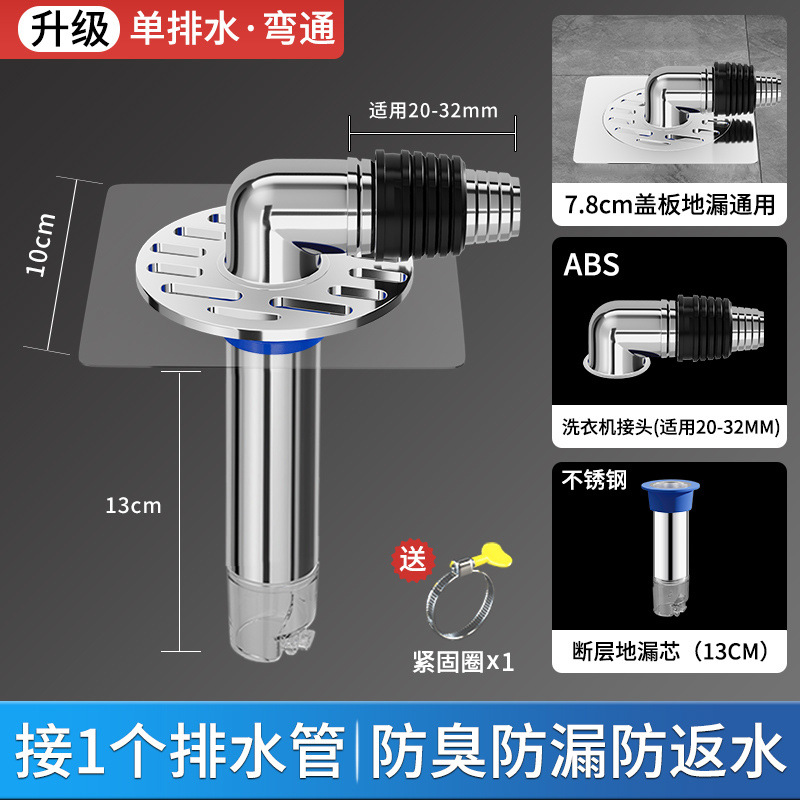 升级 单排水·弯通

适用20-32mm

10cm

13cm

送

紧固圈x1

7.8cm盖板地漏通用

ABS

洗衣机接头(适用20-32MM)

不锈钢

断层地漏芯（13CM）

接1个排水管 | 防臭防漏防返水