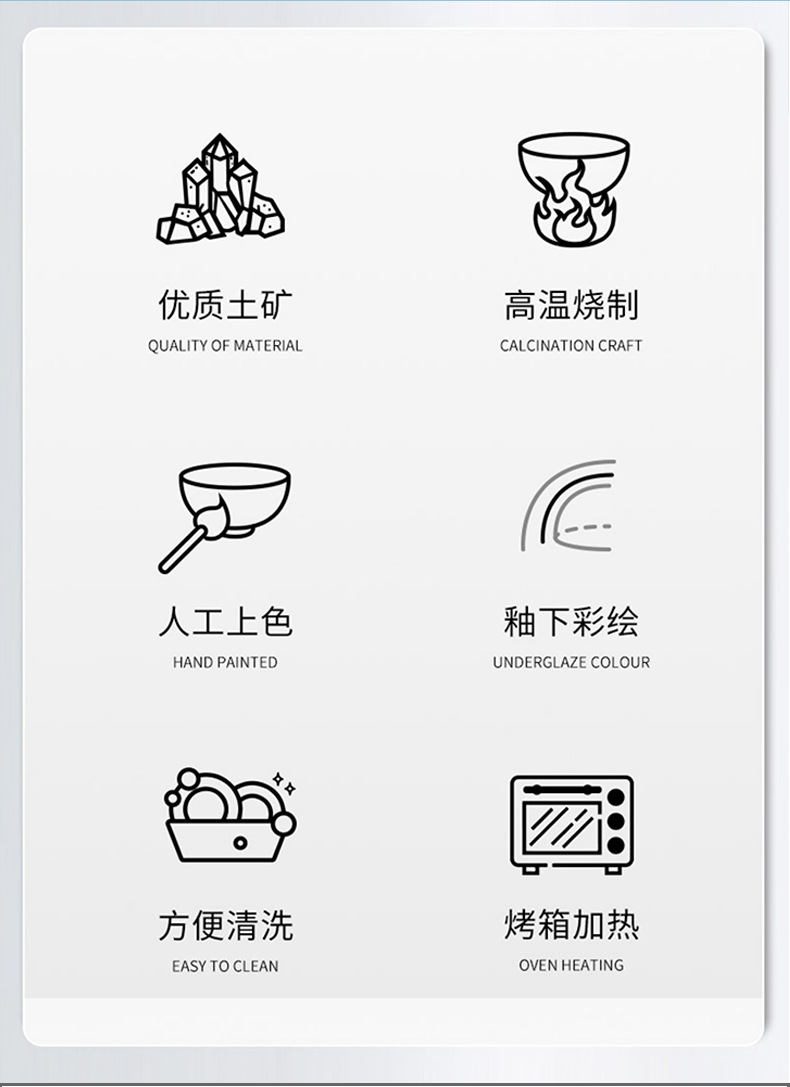 优质土矿
QUALITY OF MATERIAL

高温烧制
CALCINATION CRAFT

人工上色
HAND PAINTED

釉下彩绘
UNDERGLAZE COLOUR

方便清洗
EASY TO CLEAN

烤箱加热
OVEN HEATING