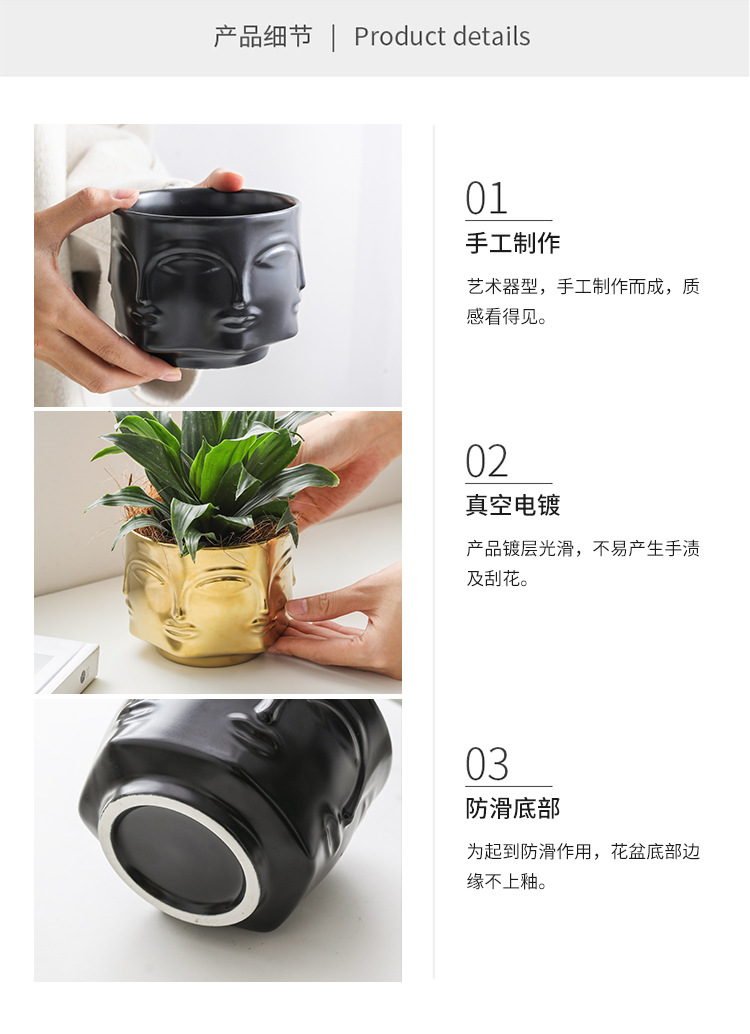 产品细节 | Product details

01
手工制作
艺术器型，手工制作而成，质感看得见。

02
真空电镀
产品镀层光滑，不易产生手渍及刮花。

03
防滑底部
为起到防滑作用，花盆底部边缘不上釉。