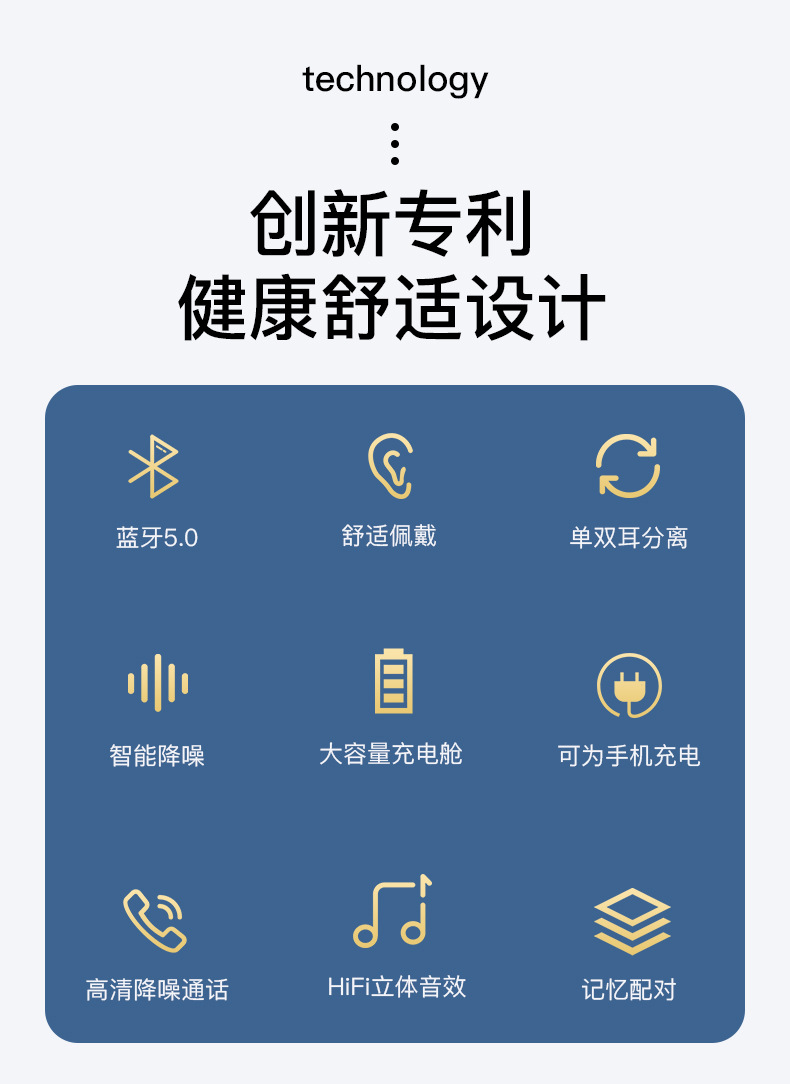 technology

创新专利
健康舒适设计

蓝牙5.0

舒适佩戴

单双耳分离

智能降噪

大容量充电舱

可为手机充电

高清降噪通话

HiFi立体音效

记忆配对