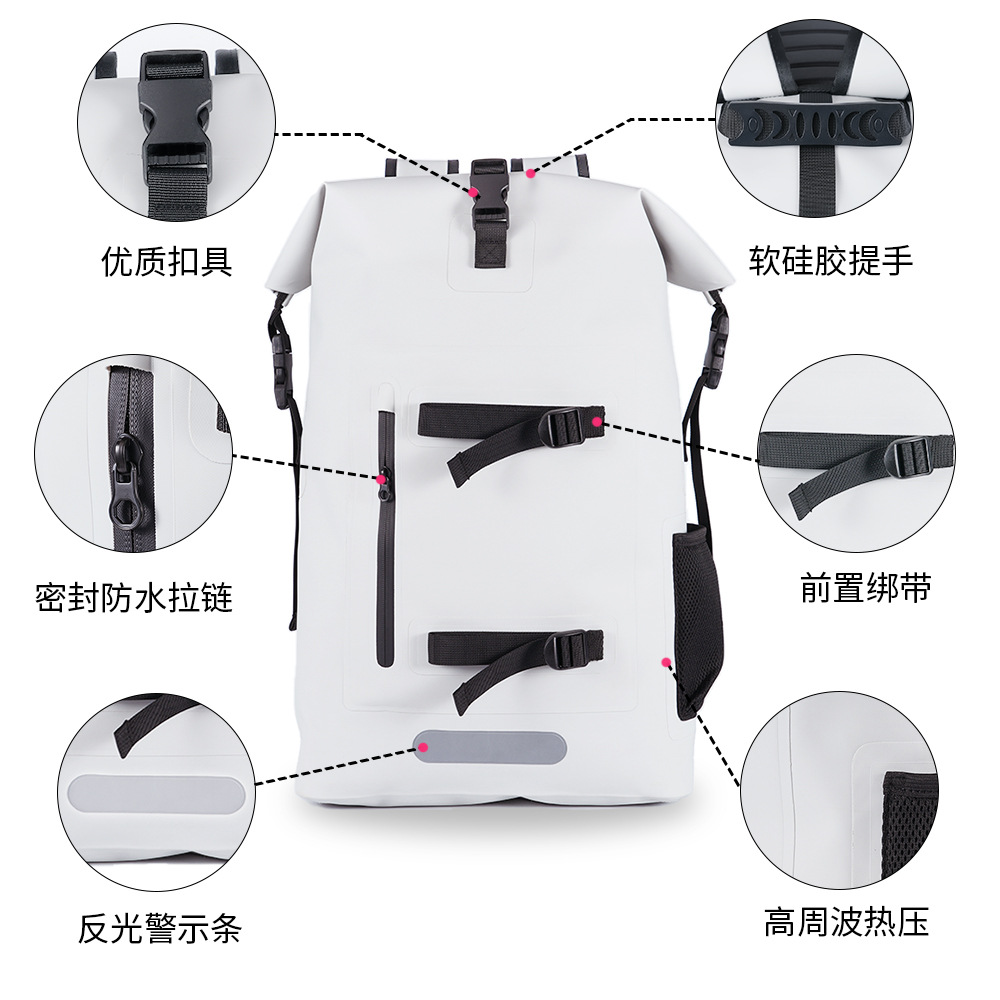 优质扣具

软硅胶提手

密封防水拉链

前置绑带

反光警示条

高周波热压