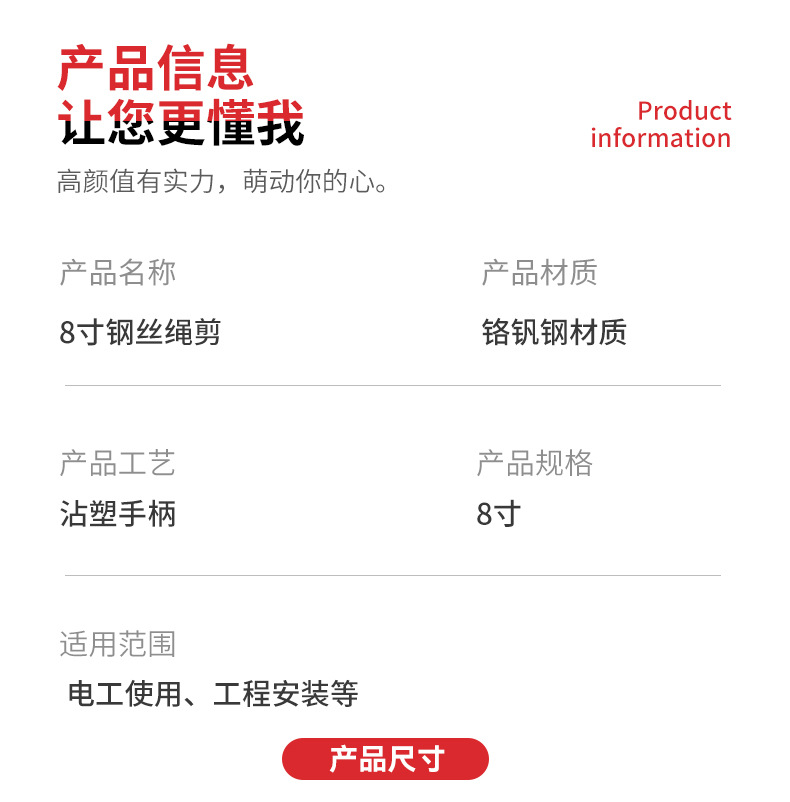 产品信息
让您更懂我

Product information

高颜值有实力，萌动你的心。

产品名称
8寸钢丝绳剪

产品材质
铬钒钢材质

产品工艺
沾塑手柄

产品规格
8寸

适用范围
电工使用、工程安装等

产品尺寸