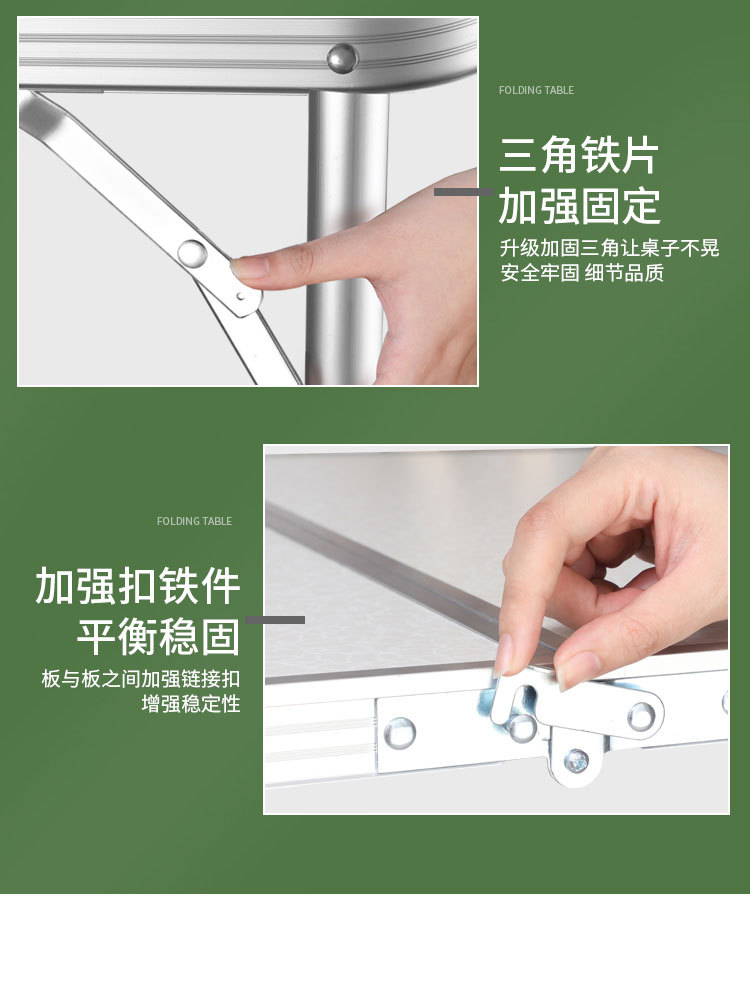 FOLDING TABLE

三角铁片
加强固定

升级加固三角让桌子不晃
安全牢固 细节品质

FOLDING TABLE

加强扣铁件
平衡稳固

板与板之间加强链接扣
增强稳定性