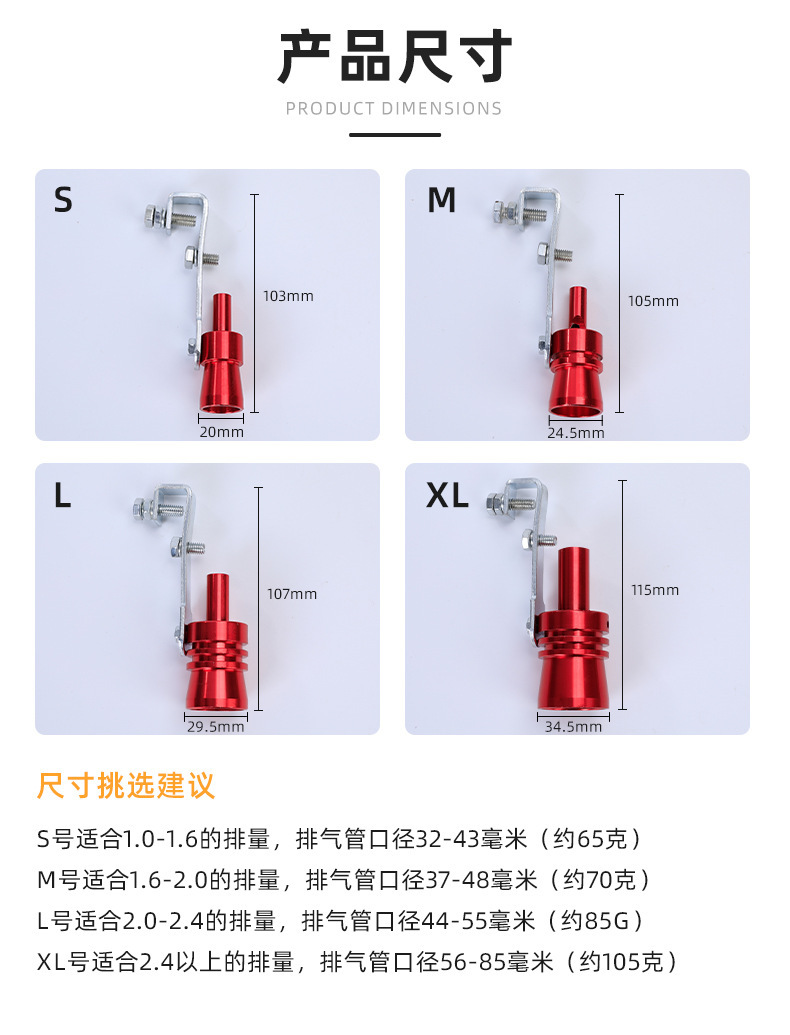 产品尺寸
PRODUCT DIMENSIONS

S
103mm
20mm

M
105mm
24.5mm

L
107mm
29.5mm

XL
115mm
34.5mm

尺寸挑选建议

S号适合1.0-1.6的排量，排气管口径32-43毫米（约65克）
M号适合1.6-2.0的排量，排气管口径37-48毫米（约70克）
L号适合2.0-2.4的排量，排气管口径44-55毫米（约85G）
XL号适合2.4以上的排量，排气管口径56-85毫米（约105克）