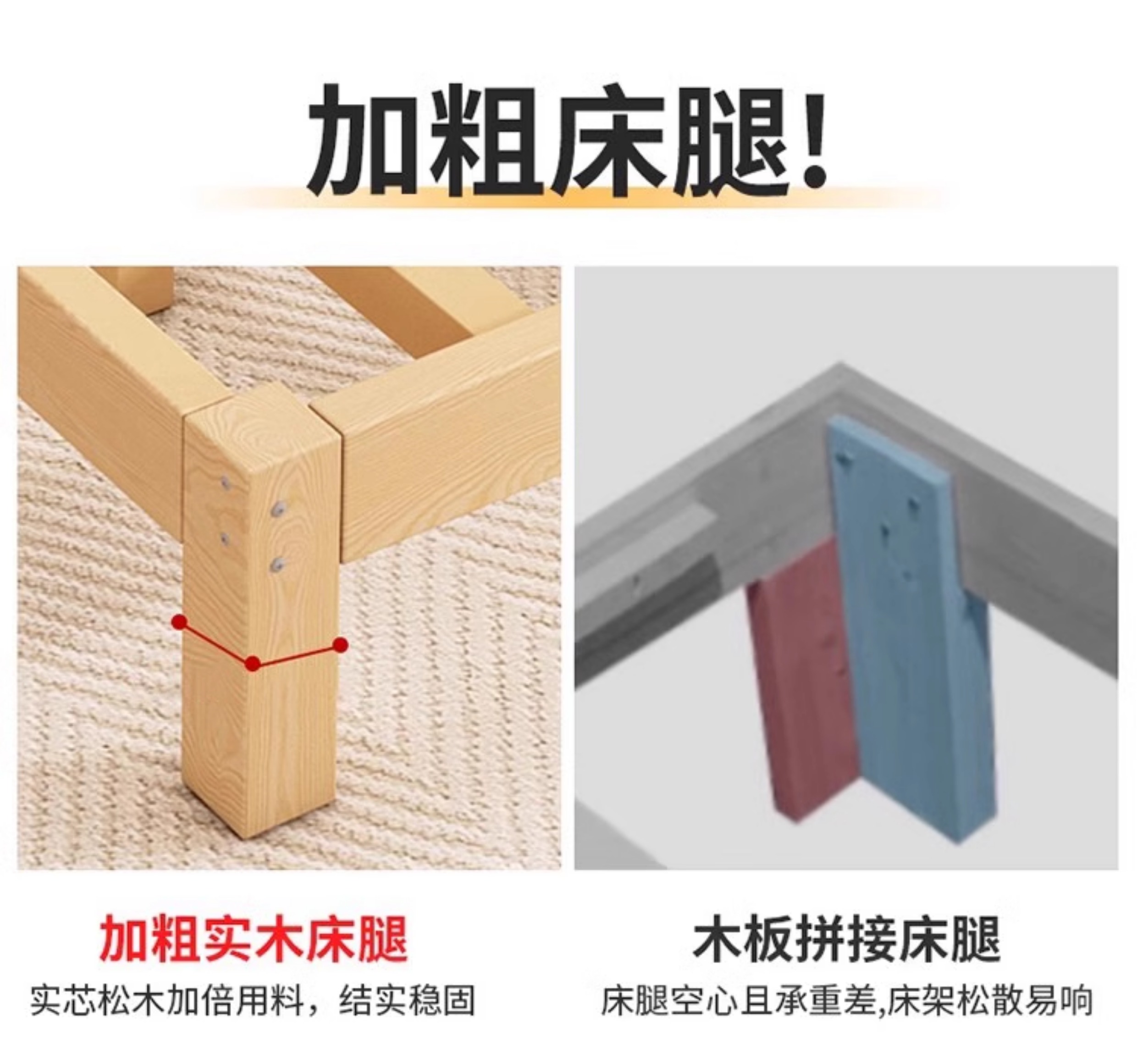 加粗床腿！

加粗实木床腿

实芯松木加倍用料，结实稳固

木板拼接床腿

床腿空心且承重差,床架松散易响