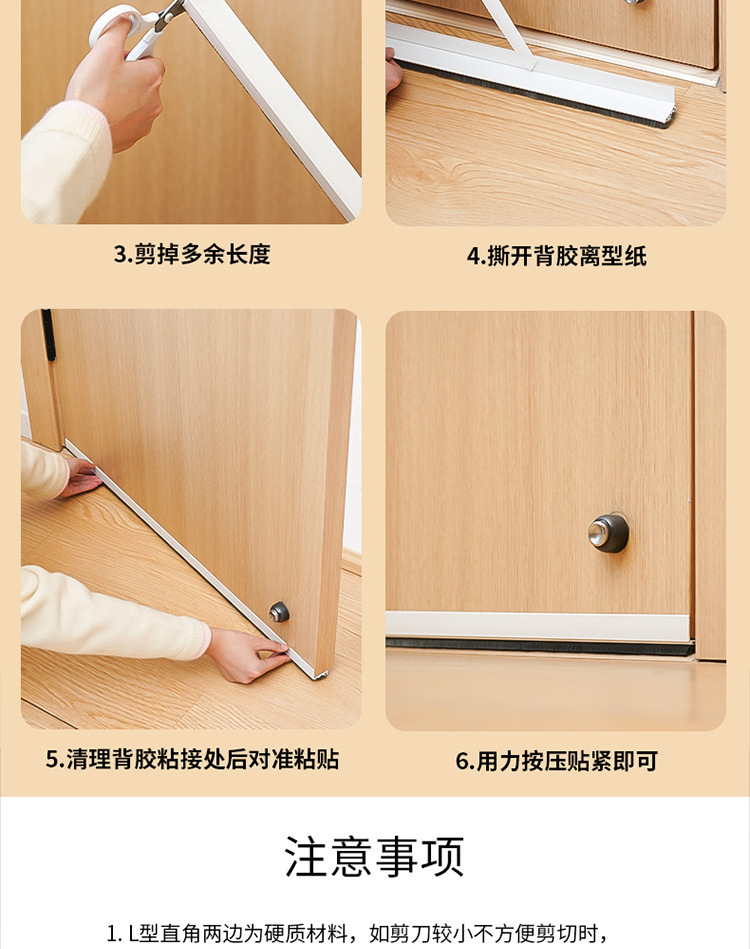 3.剪掉多余长度

4.撕开背胶离型纸

5.清理背胶粘接处后对准粘贴

6.用力按压贴紧即可

注意事项

1. L型直角两边为硬质材料，如剪刀较小不方便剪切时，