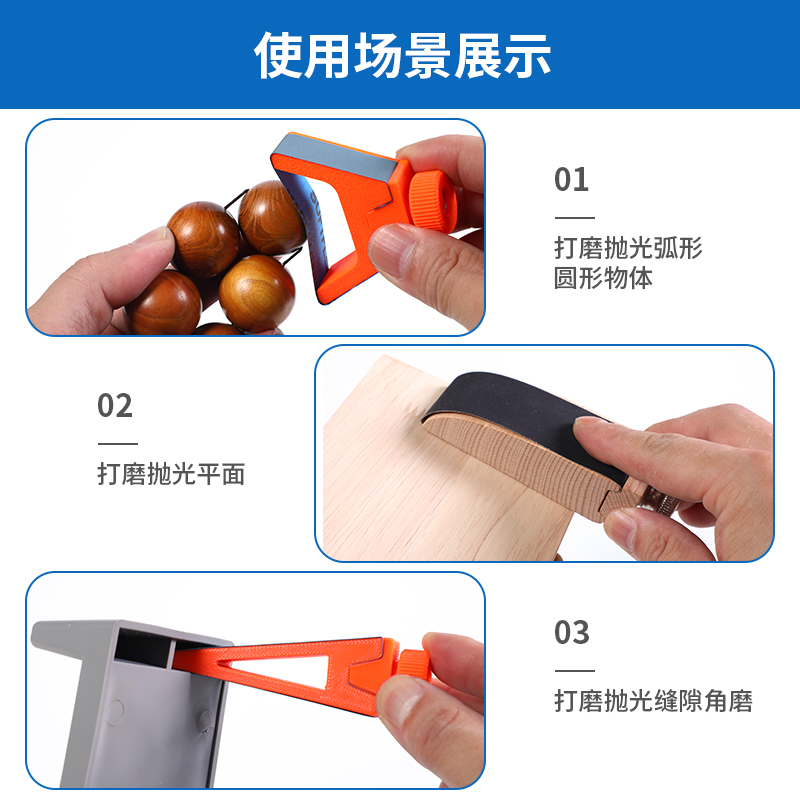 使用场景展示

01

打磨抛光弧形
圆形物体

02

打磨抛光平面

03

打磨抛光缝隙角磨