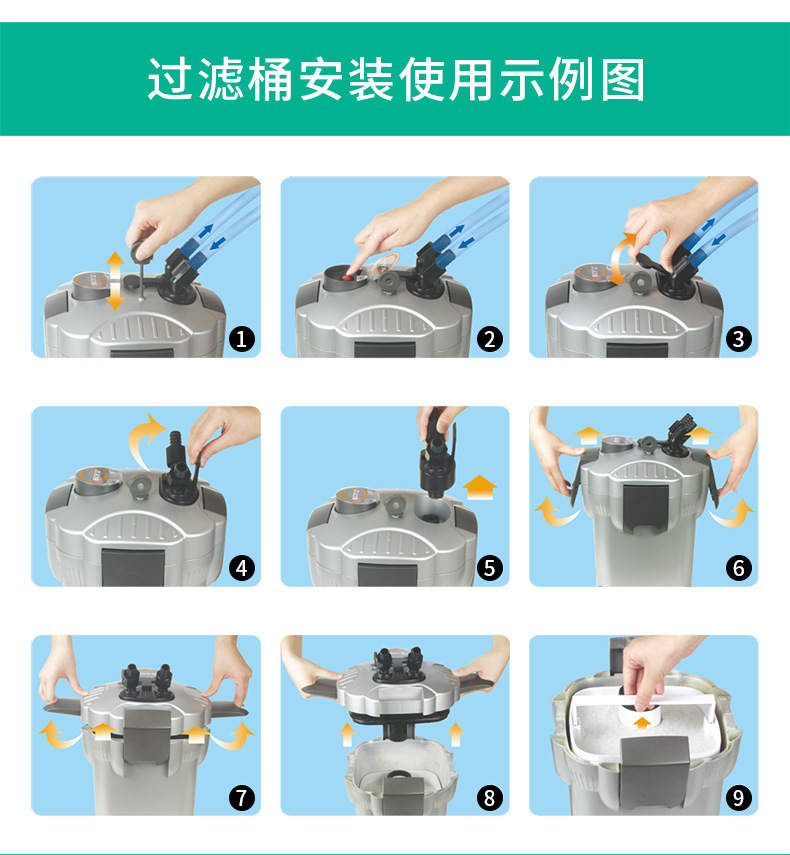 过滤桶安装使用示例图

1

2

3

4

5

6

7

8

9