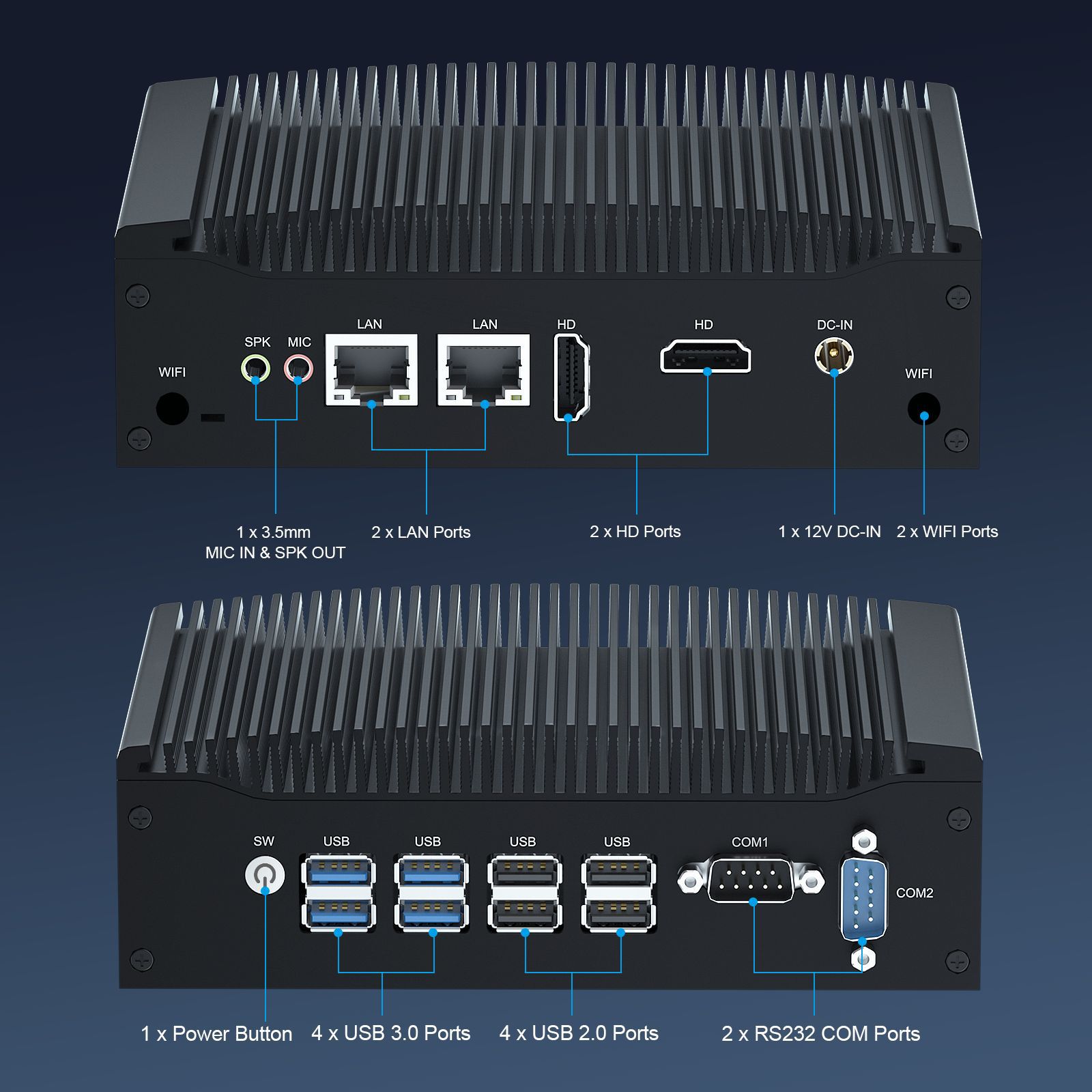 WIFI

SPK MIC

LAN LAN

HD HD

DC-IN

WIFI

1 x 3.5mm
MIC IN & SPK OUT

2 x LAN Ports

2 x HD Ports

1 x 12V DC-IN

2 x WIFI Ports

SW

USB USB USB USB

COM1

COM2

1 x Power Button

4 x USB 3.0 Ports

4 x USB 2.0 Ports

2 x RS232 COM Ports