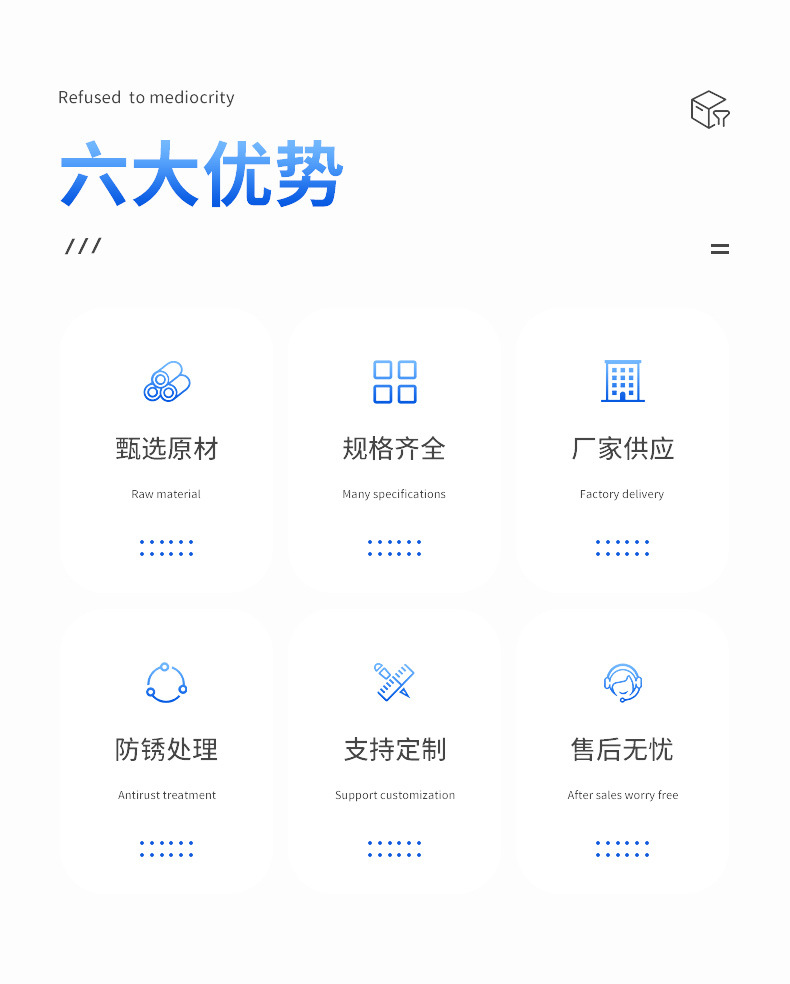 Refused to mediocrity

六大优势

///

甄选原材

Raw material

规格齐全

Many specifications

厂家供应

Factory delivery

防锈处理

Antirust treatment

支持定制

Support customization

售后无忧

After sales worry free