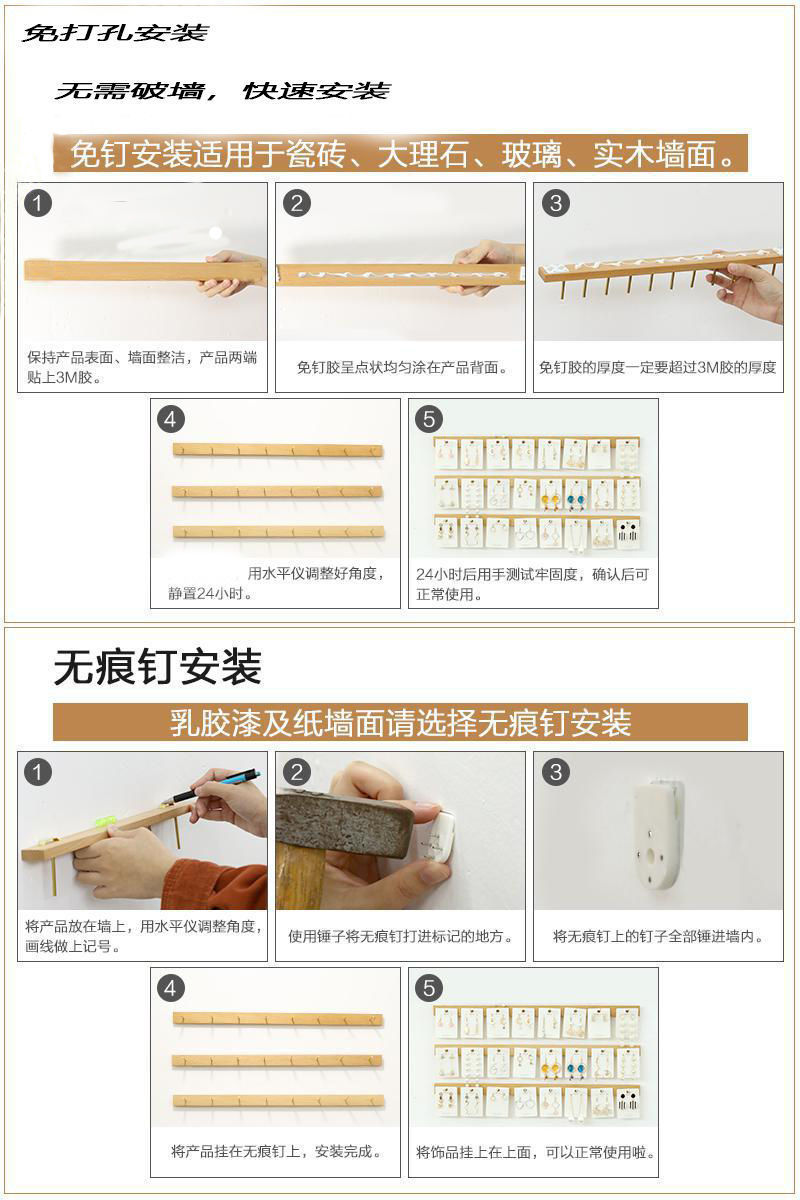 免打孔安装

无需破墙，快速安装

免钉安装适用于瓷砖、大理石、玻璃、实木墙面。

1
保持产品表面、墙面整洁，产品两端贴上3M胶。

2
免钉胶呈点状均匀涂在产品背面。

3
免钉胶的厚度一定要超过3M胶的厚度

4
用水平仪调整好角度，静置24小时。

5
24小时后用手测试牢固度，确认后可正常使用。

无痕钉安装

乳胶漆及纸墙面请选择无痕钉安装

1
将产品放在墙上，用水平仪调整角度，画线做上记号。

2
使用锤子将无痕钉打进标记的地方。

3
将无痕钉上的钉子全部锤进墙内。

4
将产品挂在无痕钉上，安装完成。

5
将饰品挂上在上面，可以正常使用啦。