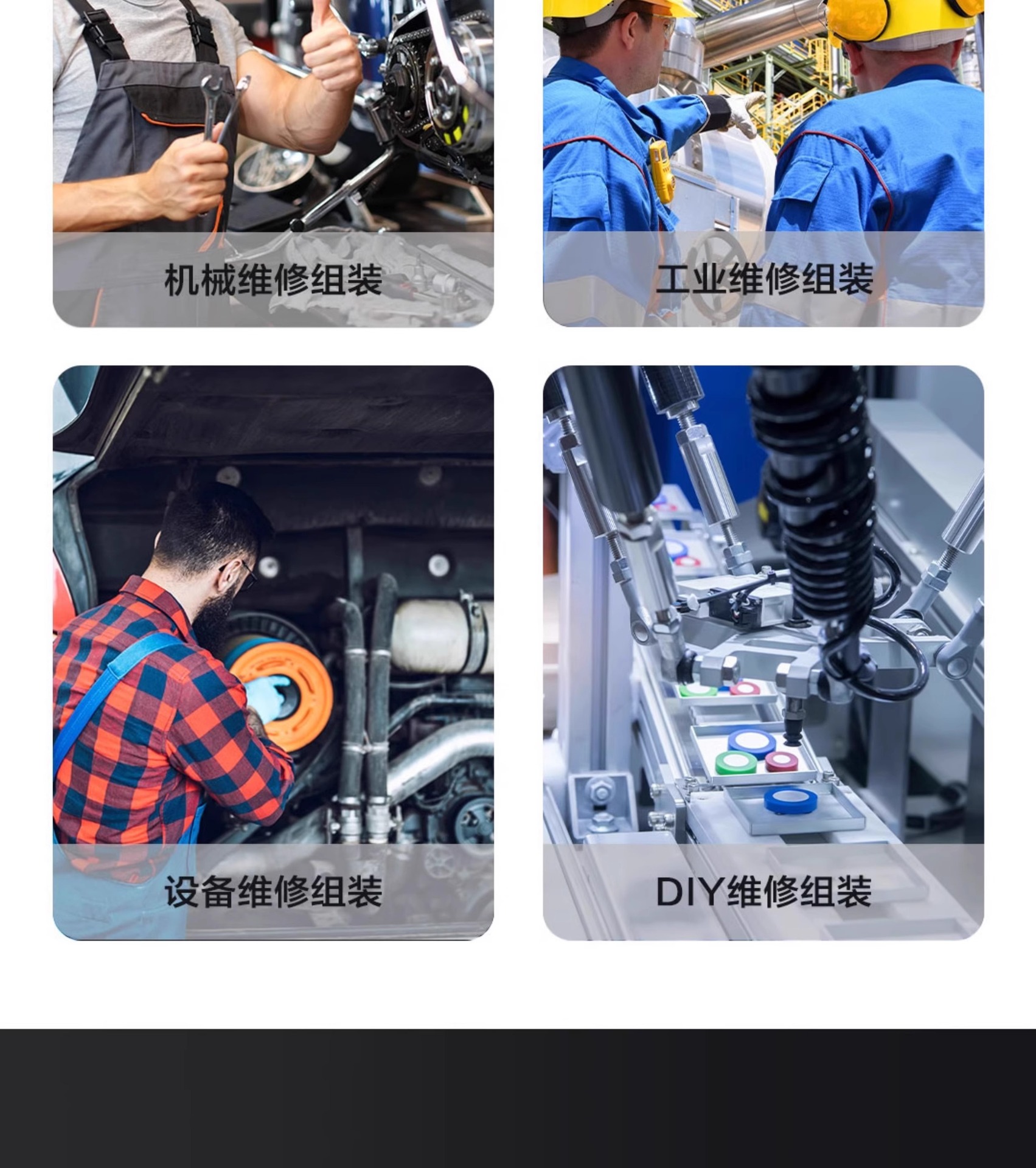 机械维修组装

工业维修组装

设备维修组装

DIY维修组装