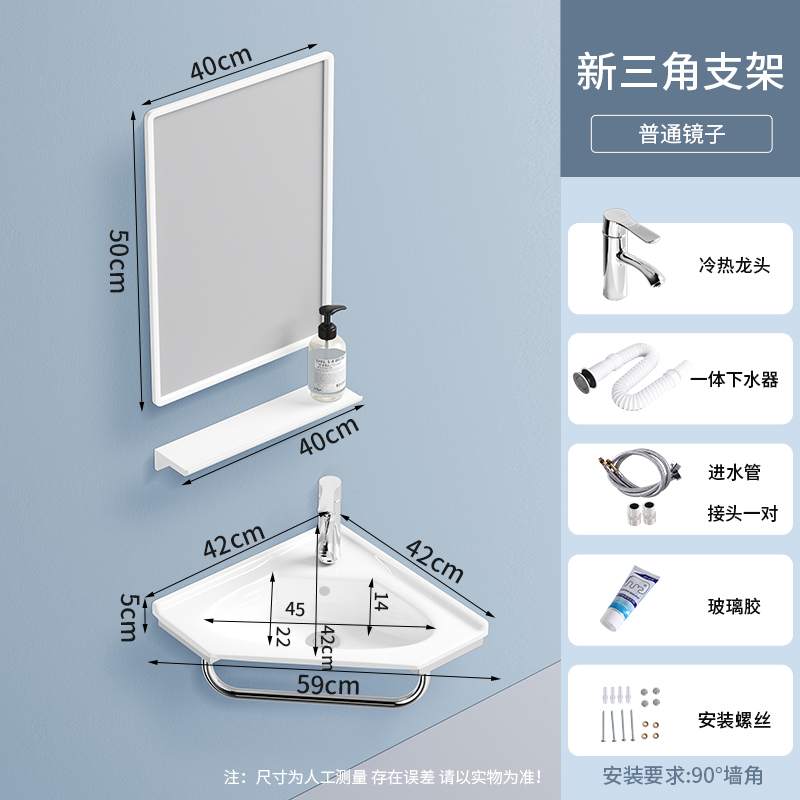 40cm

50cm

40cm

42cm

42cm

5cm

45

14

22

42cm

59cm

注：尺寸为人工测量 存在误差 请以实物为准！

新三角支架

普通镜子

冷热龙头

一体下水器

进水管

接头一对

玻璃胶

安装螺丝

安装要求:90°墙角