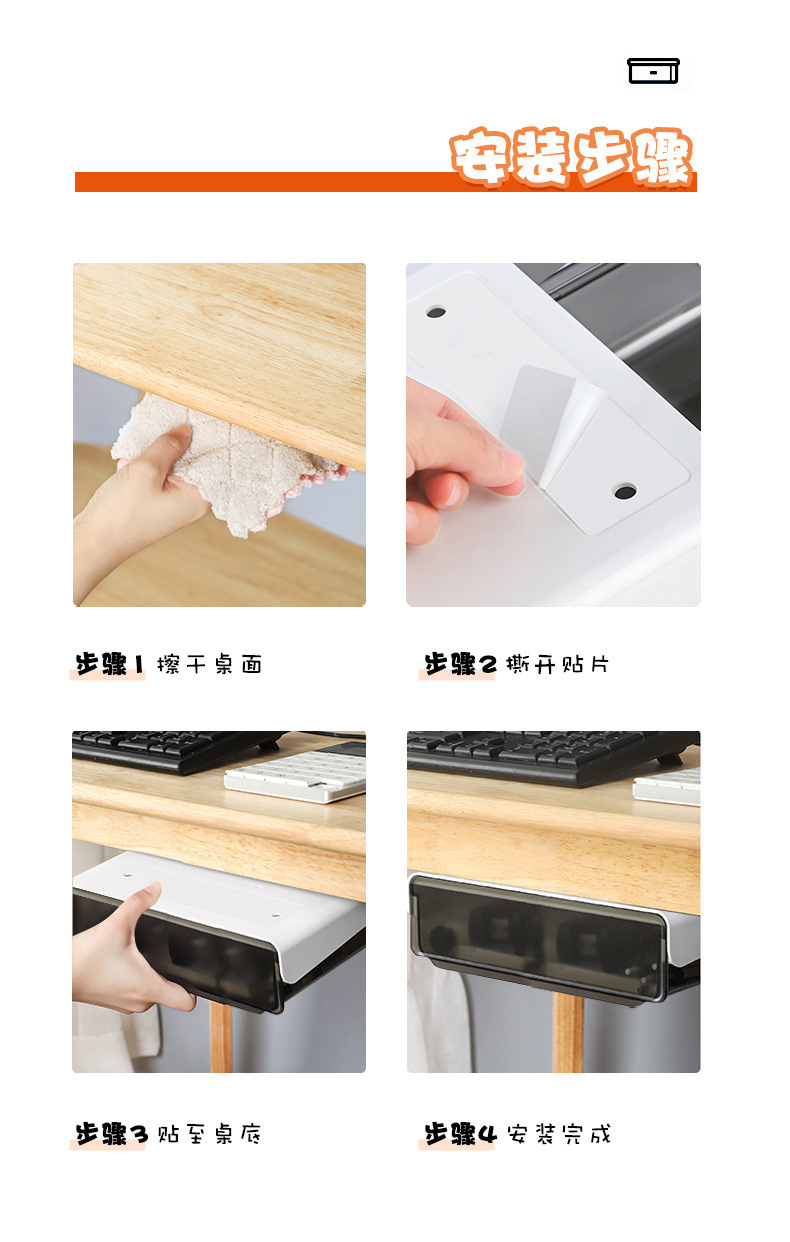 安装步骤

步骤1 擦干桌面

步骤2 撕开贴片

步骤3 贴至桌底

步骤4 安装完成