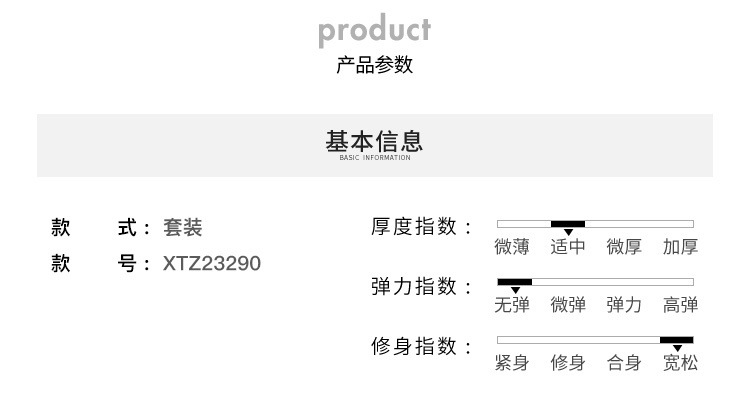 product
产品参数

基本信息
BASIC INFORMATION

款 式：套装
款 号：XTZ23290

厚度指数：
微薄 适中 微厚 加厚

弹力指数：
无弹 微弹 弹力 高弹

修身指数：
紧身 修身 合身 宽松