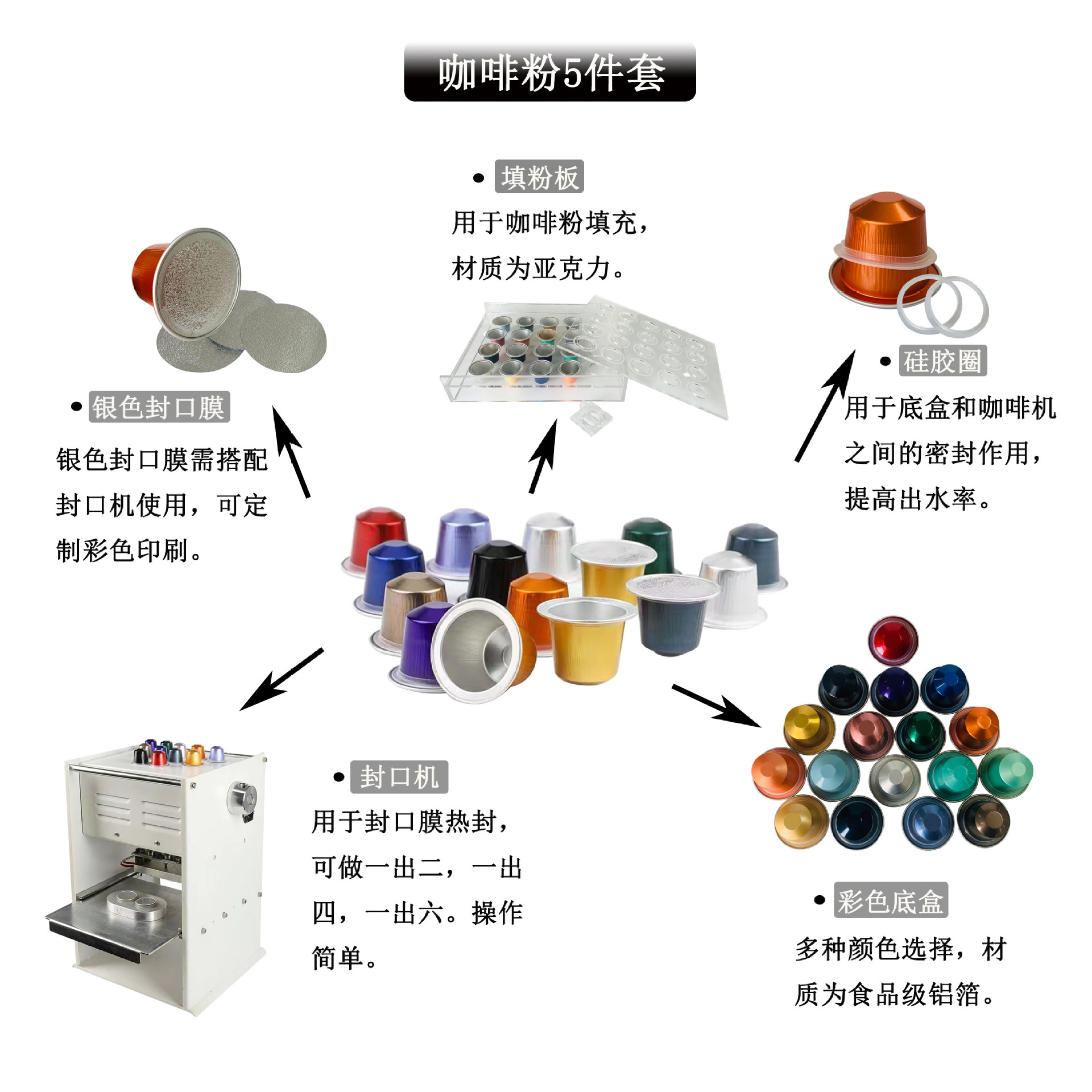 咖啡粉5件套

• 填粉板

用于咖啡粉填充，材质为亚克力。

• 银色封口膜

银色封口膜需搭配封口机使用，可定制彩色印刷。

• 硅胶圈

用于底盒和咖啡机之间的密封作用，提高出水率。

• 封口机

用于封口膜热封，可做一出二，一出四，一出六。操作简单。

• 彩色底盒

多种颜色选择，材质为食品级铝箔。