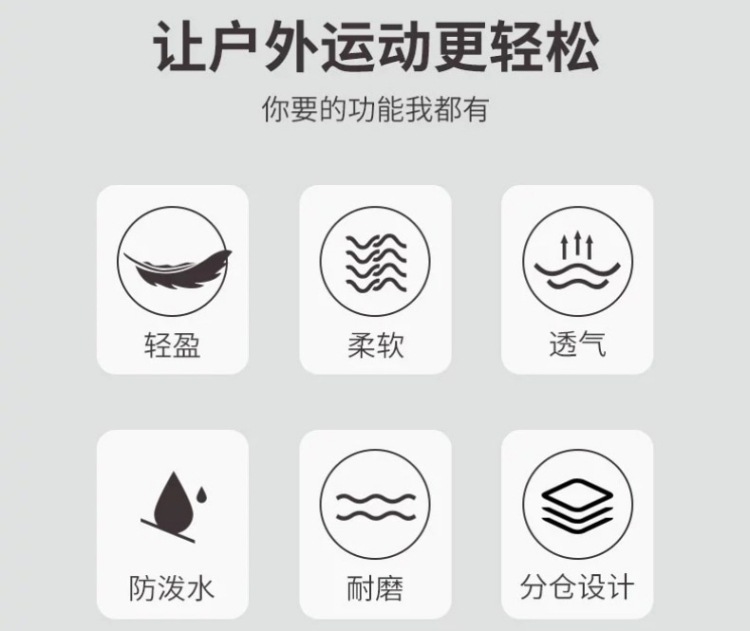 让户外运动更轻松

你要的功能我都有

轻盈

柔软

透气

防泼水

耐磨

分仓设计