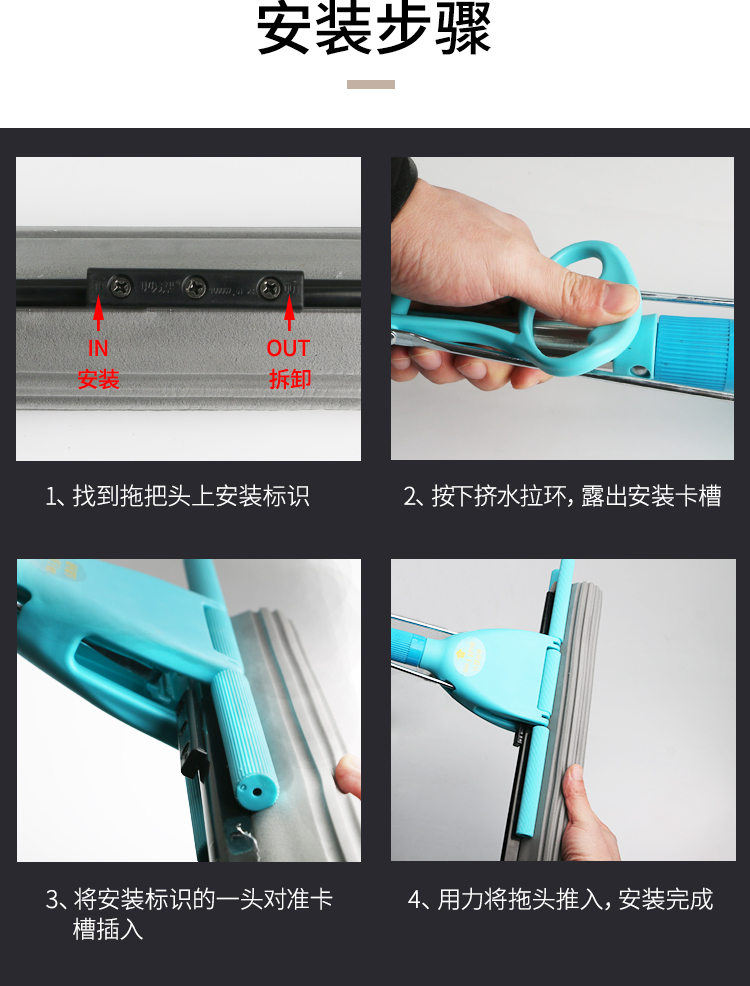 安装步骤

IN
安装

OUT
拆卸

1、找到拖把头上安装标识

2、按下挤水拉环，露出安装卡槽

3、将安装标识的一头对准卡槽插入

4、用力将拖头推入，安装完成