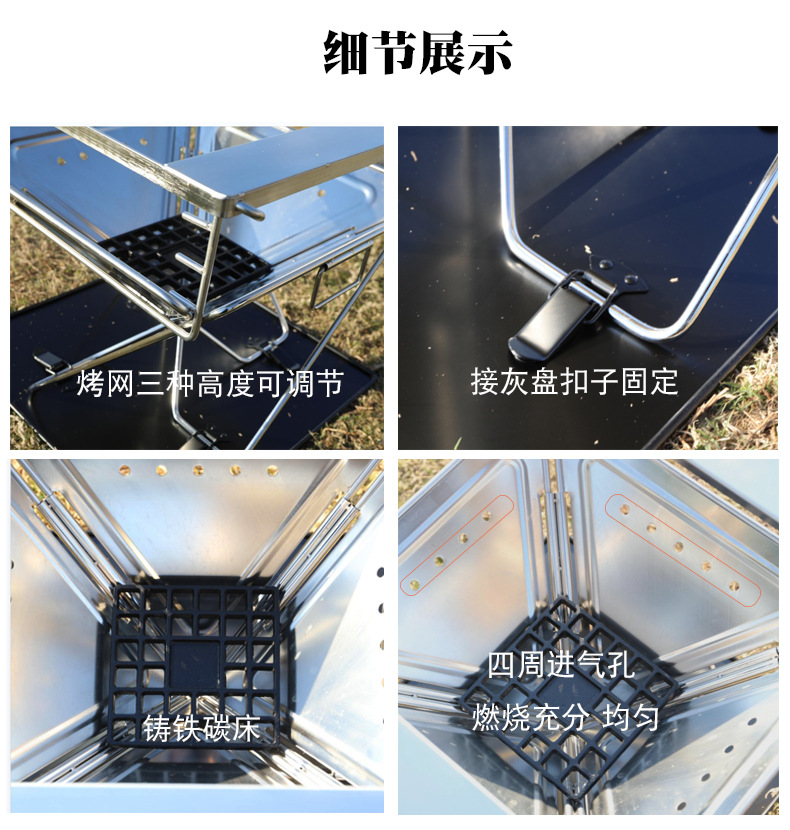 细节展示

烤网三种高度可调节

接灰盘扣子固定

铸铁碳床

四周进气孔
燃烧充分 均匀