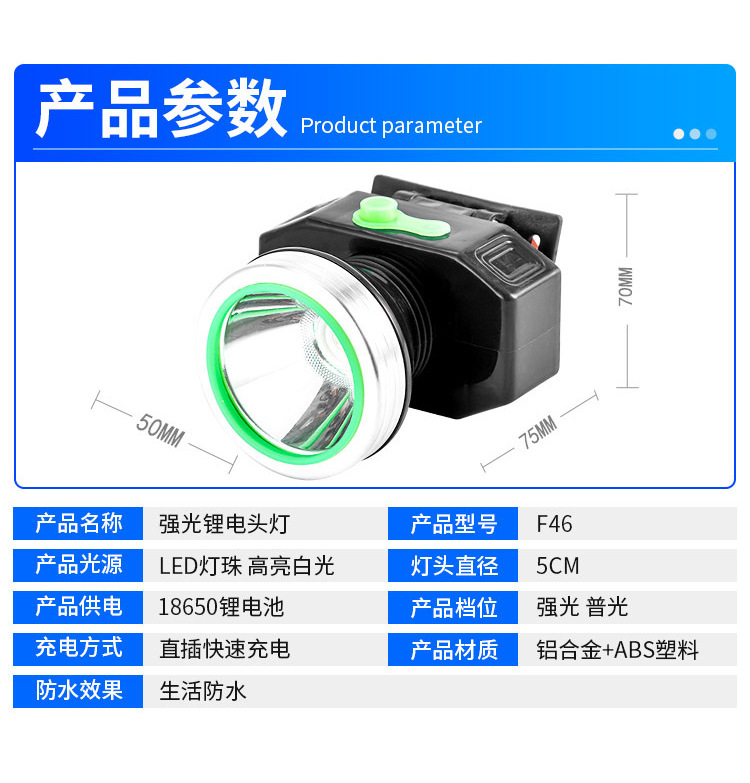 产品参数 Product parameter

70MM

50MM

75MM

| 产品名称 | 强光锂电头灯 | 产品型号 | F46 |
|---|---|---|---|
| 产品光源 | LED灯珠 高亮白光 | 灯头直径 | 5CM |
| 产品供电 | 18650锂电池 | 产品档位 | 强光 普光 |
| 充电方式 | 直插快速充电 | 产品材质 | 铝合金+ABS塑料 |
| 防水效果 | 生活防水 | | |