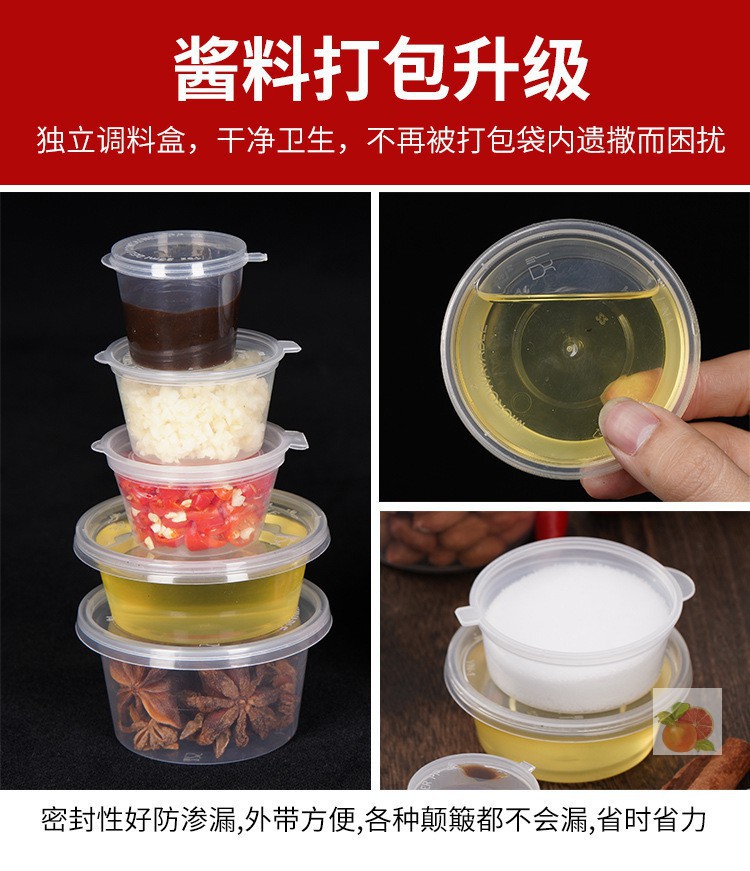 酱料打包升级

独立调料盒，干净卫生，不再被打包袋内遗撒而困扰

密封性好防渗漏,外带方便,各种颠簸都不会漏,省时省力