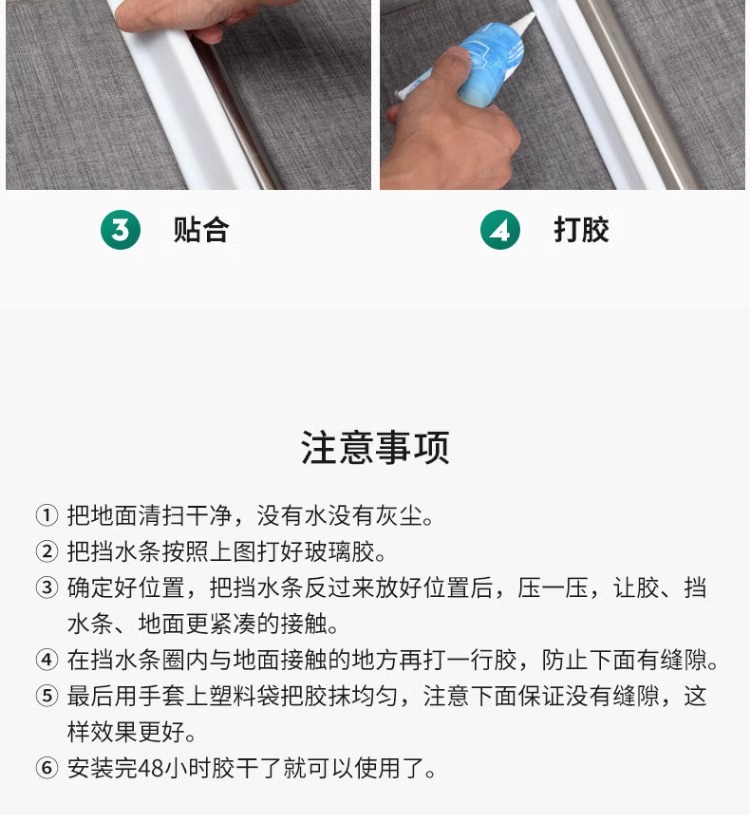 3 贴合

4 打胶

注意事项

① 把地面清扫干净，没有水没有灰尘。
② 把挡水条按照上图打好玻璃胶。
③ 确定好位置，把挡水条反过来放好位置后，压一压，让胶、挡水条、地面更紧凑的接触。
④ 在挡水条圈内与地面接触的地方再打一行胶，防止下面有缝隙。
⑤ 最后用手套上塑料袋把胶抹均匀，注意下面保证没有缝隙，这样效果更好。
⑥ 安装完48小时胶干了就可以使用了。