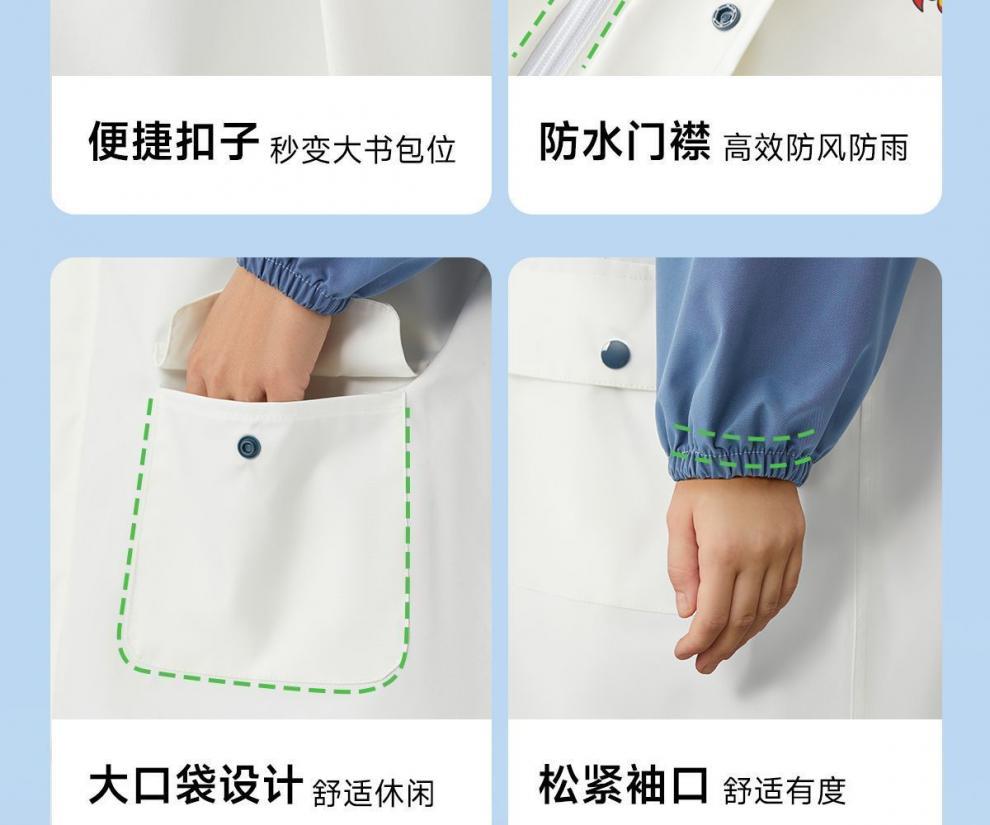 便捷扣子 秒变大书包位

防水门襟 高效防风防雨

大口袋设计 舒适休闲

松紧袖口 舒适有度