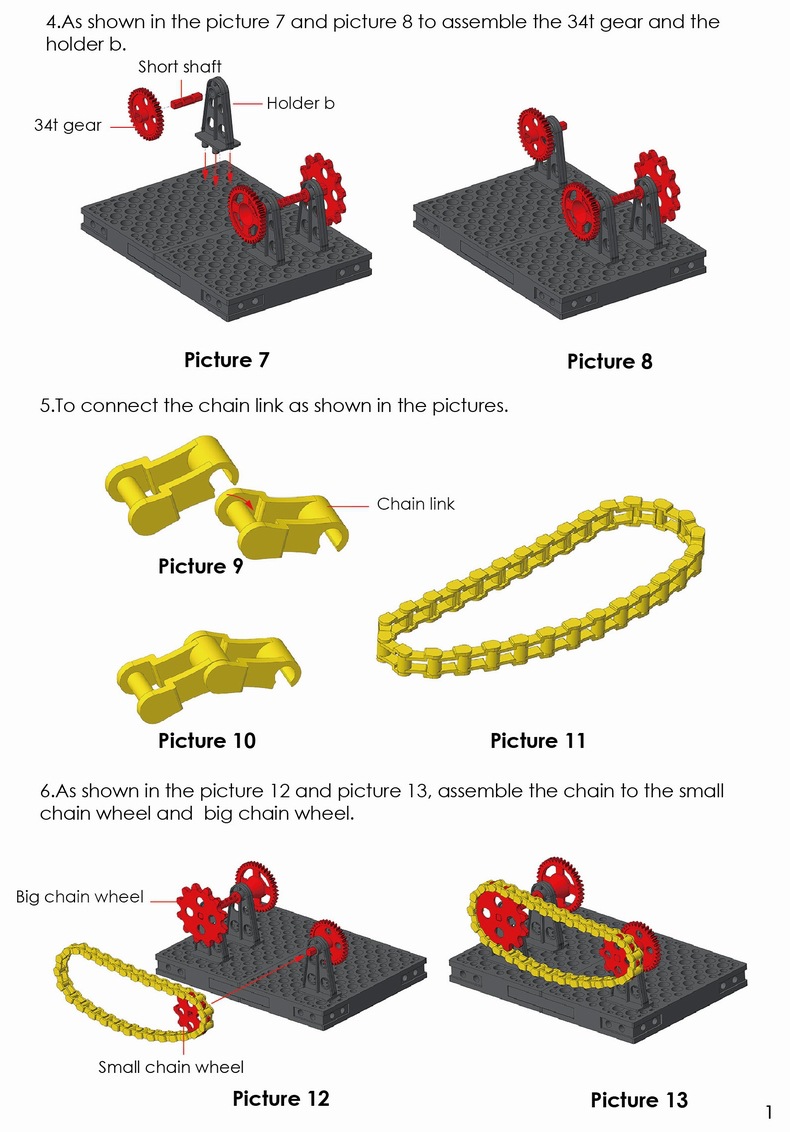 4.As shown in the picture 7 and picture 8 to assemble the 34t gear and the holder b.

Short shaft

Holder b

34t gear

Picture 7

Picture 8

5.To connect the chain link as shown in the pictures.

Chain link

Picture 9

Picture 10

Picture 11

6.As shown in the picture 12 and picture 13, assemble the chain to the small chain wheel and big chain wheel.

Big chain wheel

Small chain wheel

Picture 12

Picture 13

1