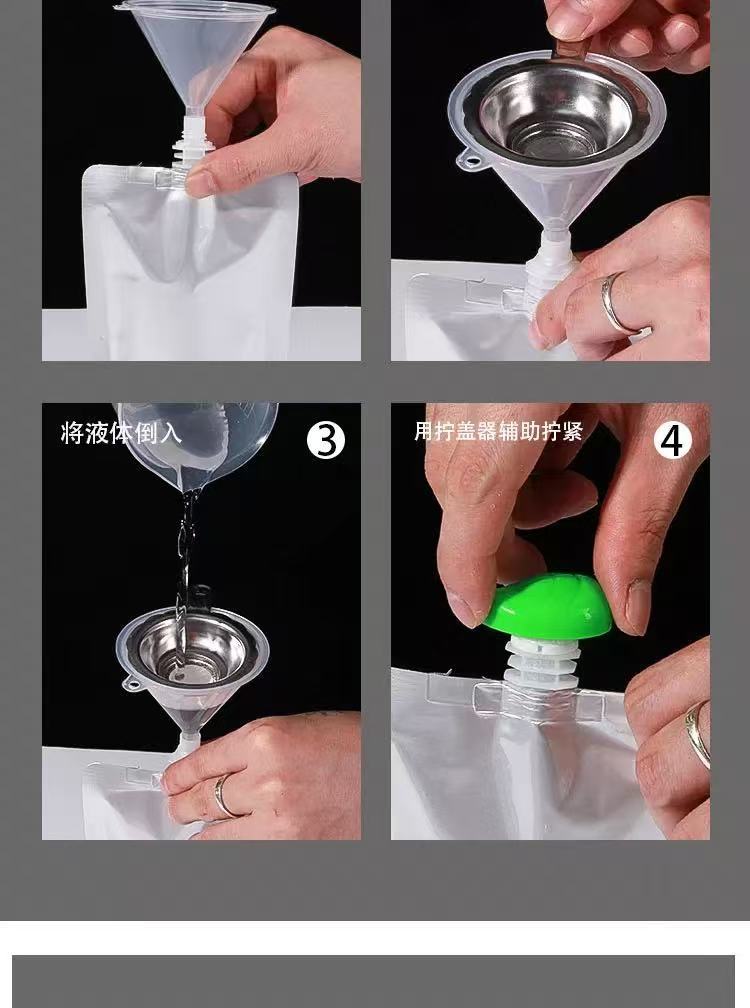 将液体倒入 3

用拧盖器辅助拧紧 4