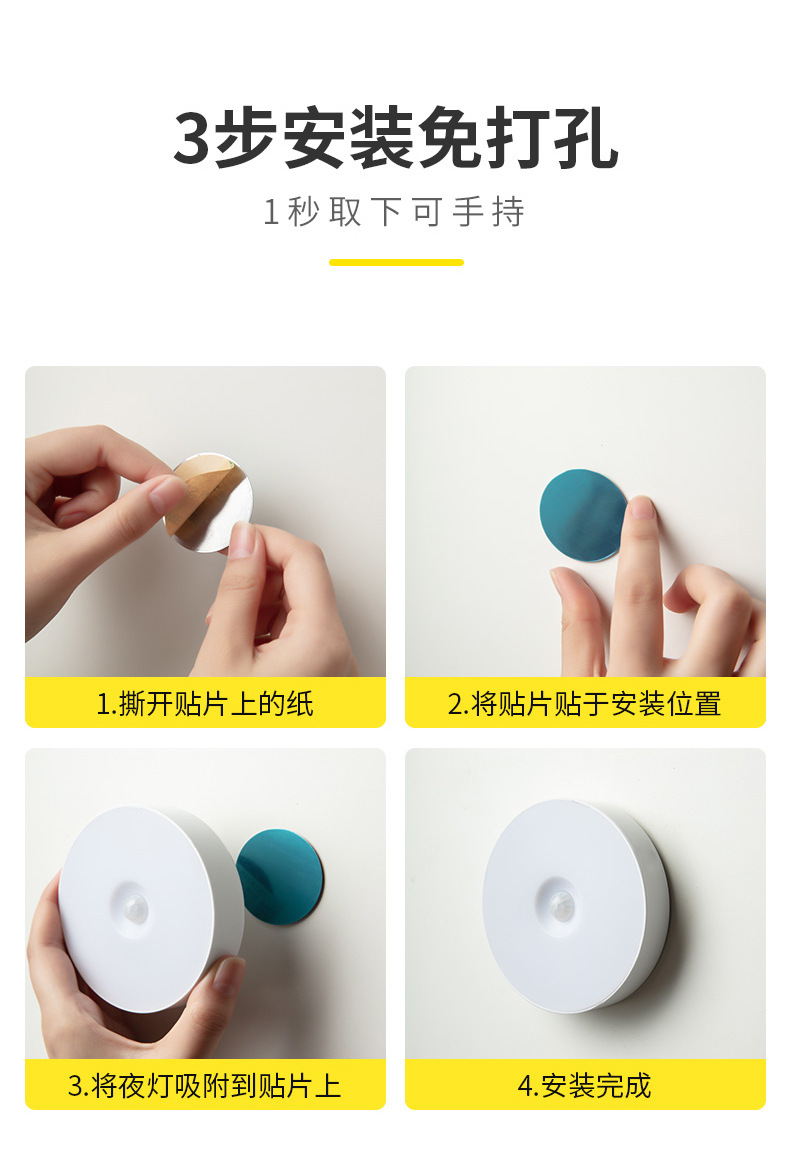 3步安装免打孔

1秒取下可手持

1.撕开贴片上的纸

2.将贴片贴于安装位置

3.将夜灯吸附到贴片上

4.安装完成