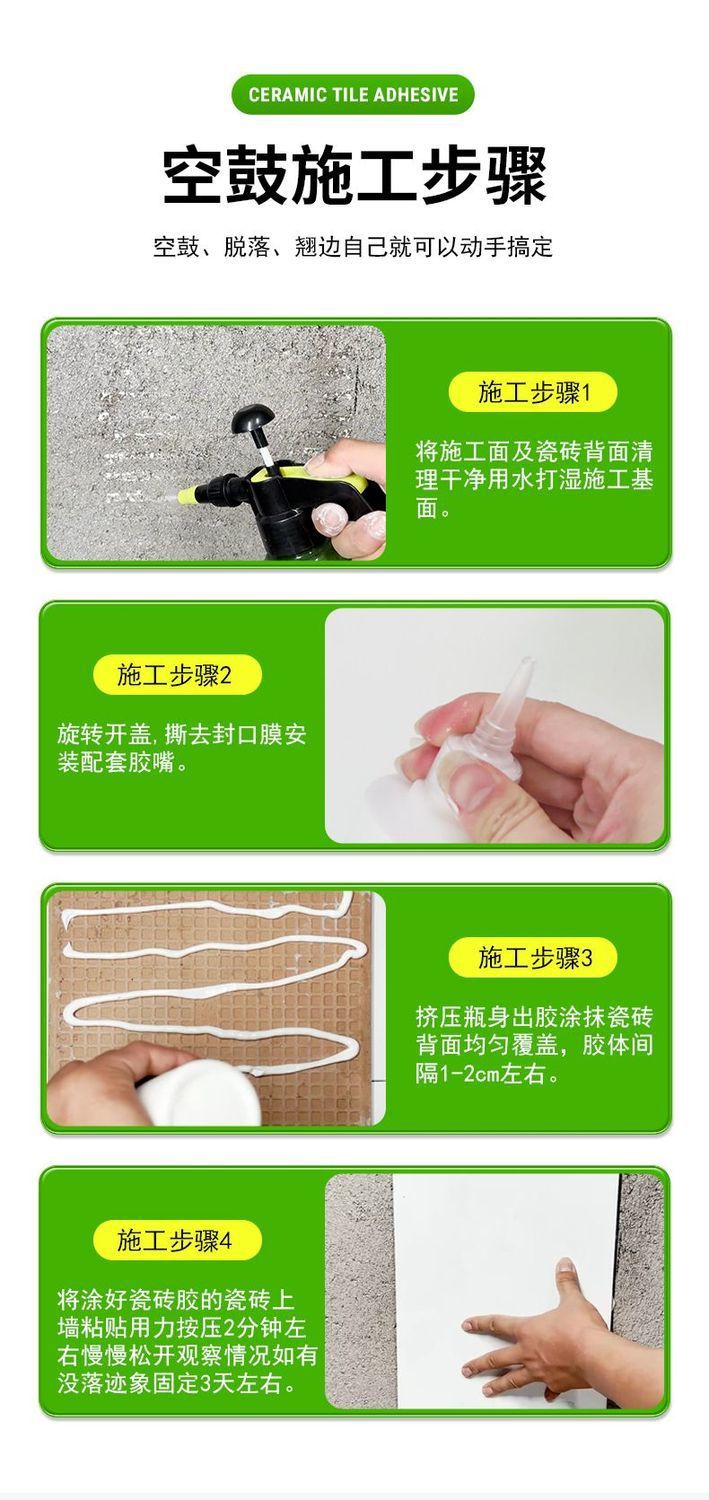 CERAMIC TILE ADHESIVE

空鼓施工步骤

空鼓、脱落、翘边自己就可以动手搞定

施工步骤1

将施工面及瓷砖背面清理干净用水打湿施工基面。

施工步骤2

旋转开盖，撕去封口膜安装配套胶嘴。

施工步骤3

挤压瓶身出胶涂抹瓷砖背面均匀覆盖，胶体间隔1-2cm左右。

施工步骤4

将涂好瓷砖胶的瓷砖上墙粘贴用力按压2分钟左右慢慢松开观察情况如有没落迹象固定3天左右。