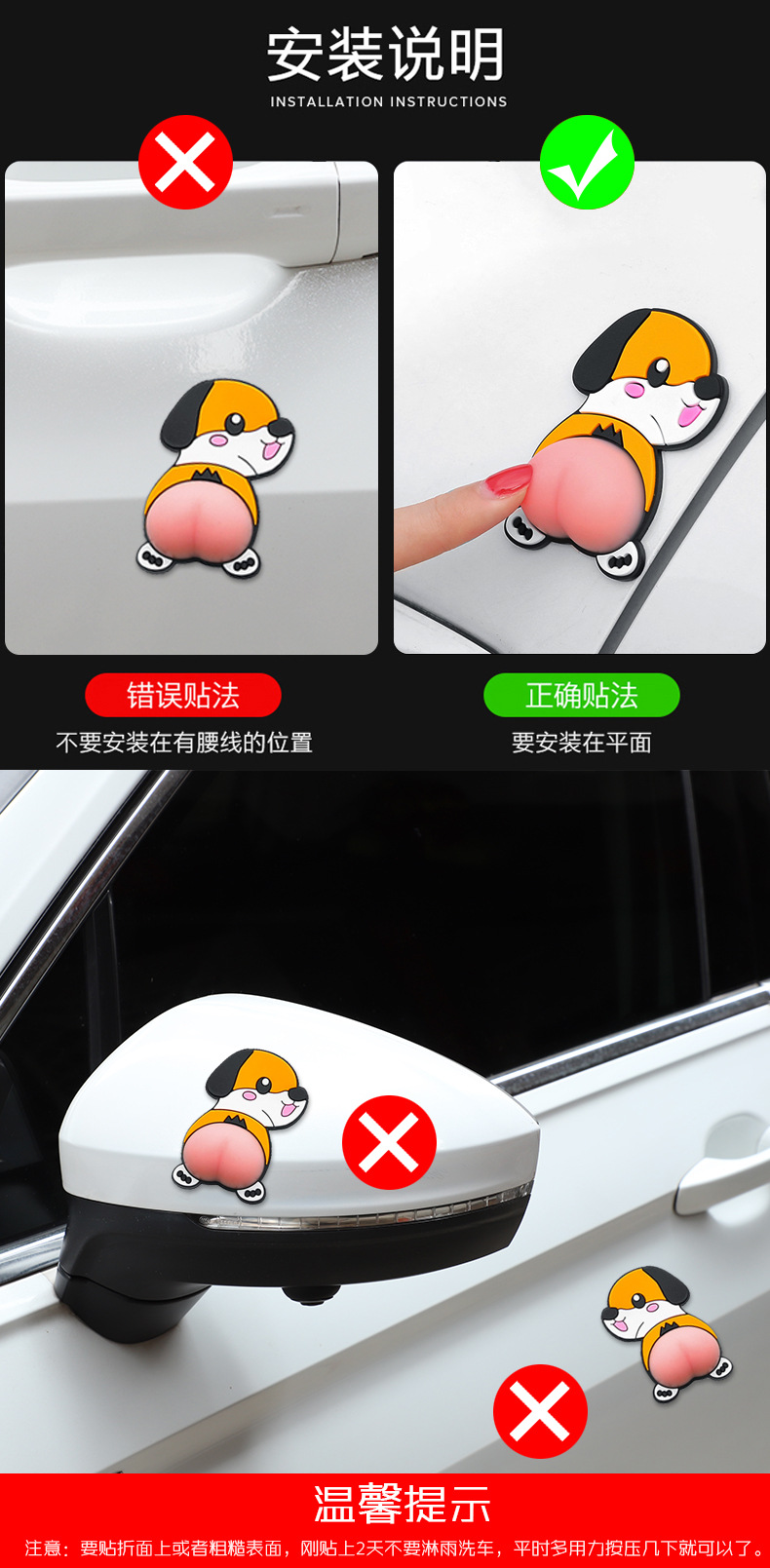 安装说明
INSTALLATION INSTRUCTIONS

错误贴法
不要安装在有腰线的位置

正确贴法
要安装在平面

温馨提示
注意：要贴折面上或者粗糙表面，刚贴上2天不要淋雨洗车，平时多用力按压几下就可以了。