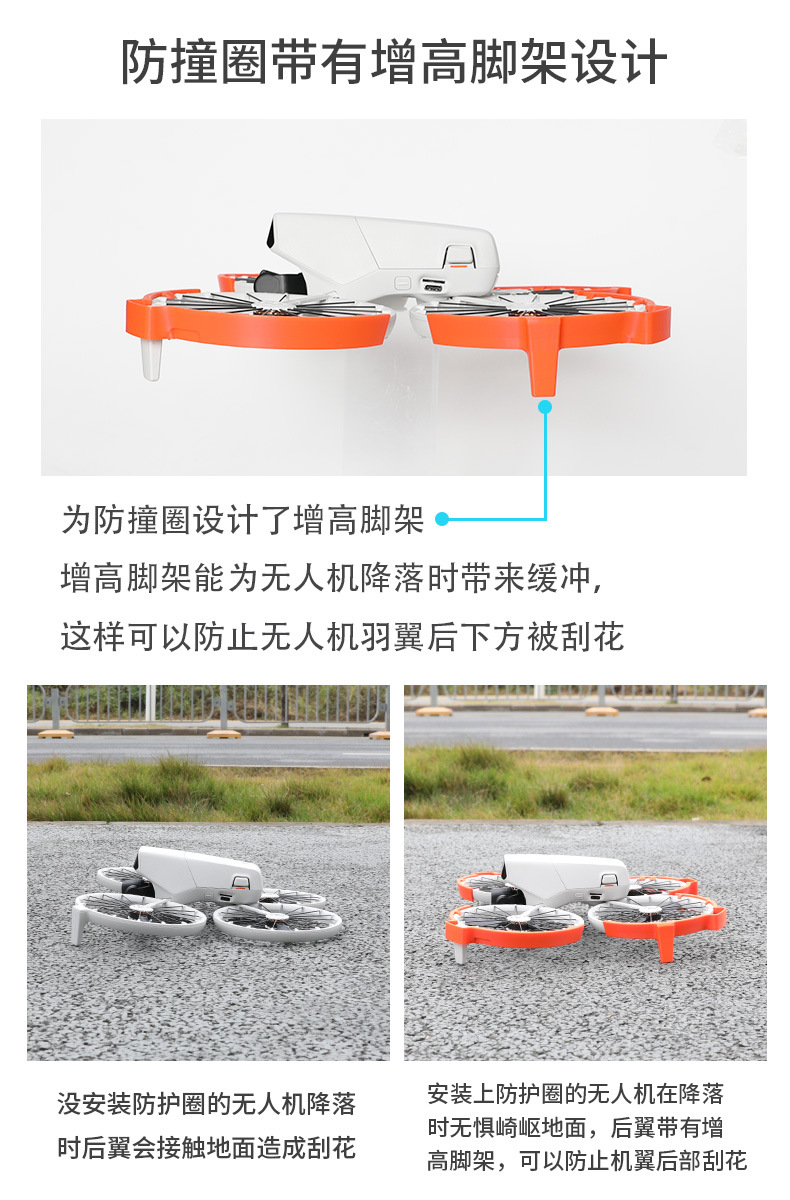 防撞圈带有增高脚架设计

为防撞圈设计了增高脚架

增高脚架能为无人机降落时带来缓冲，
这样可以防止无人机羽翼后下方被刮花

没安装防护圈的无人机降落时后翼会接触地面造成刮花

安装上防护圈的无人机在降落时无惧崎岖地面，后翼带有增高脚架，可以防止机翼后部刮花