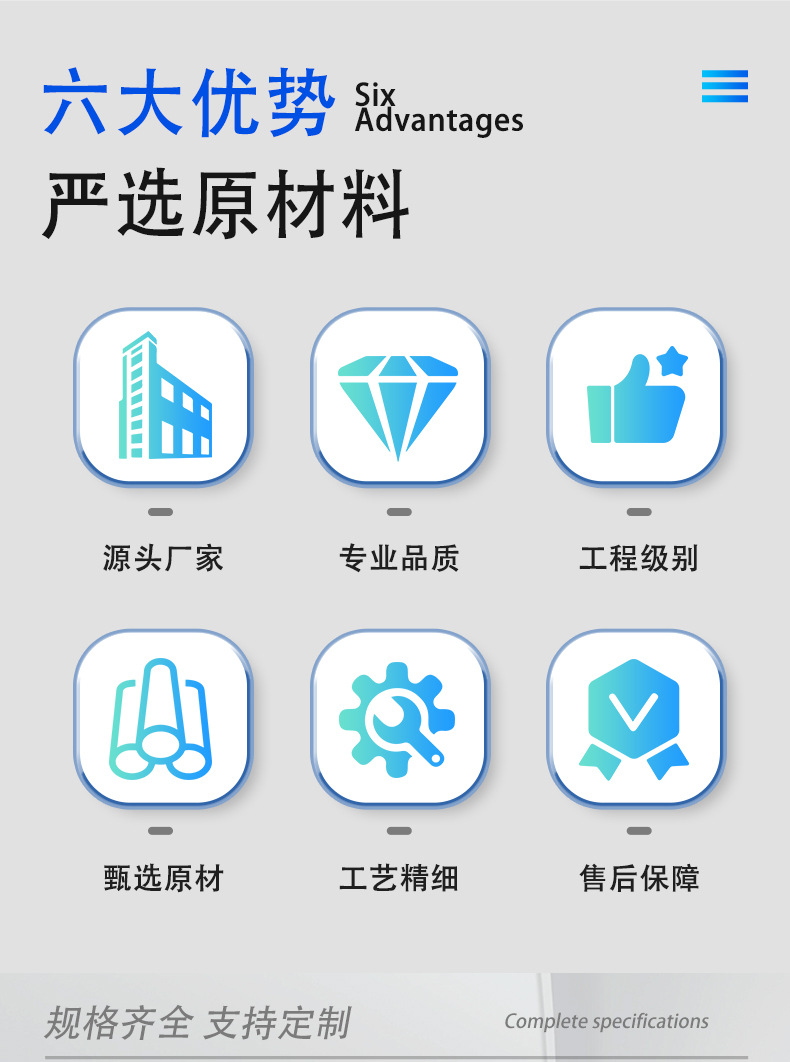 六大优势 Six Advantages

严选原材料

源头厂家

专业品质

工程级别

甄选原材

工艺精细

售后保障

规格齐全 支持定制

Complete specifications