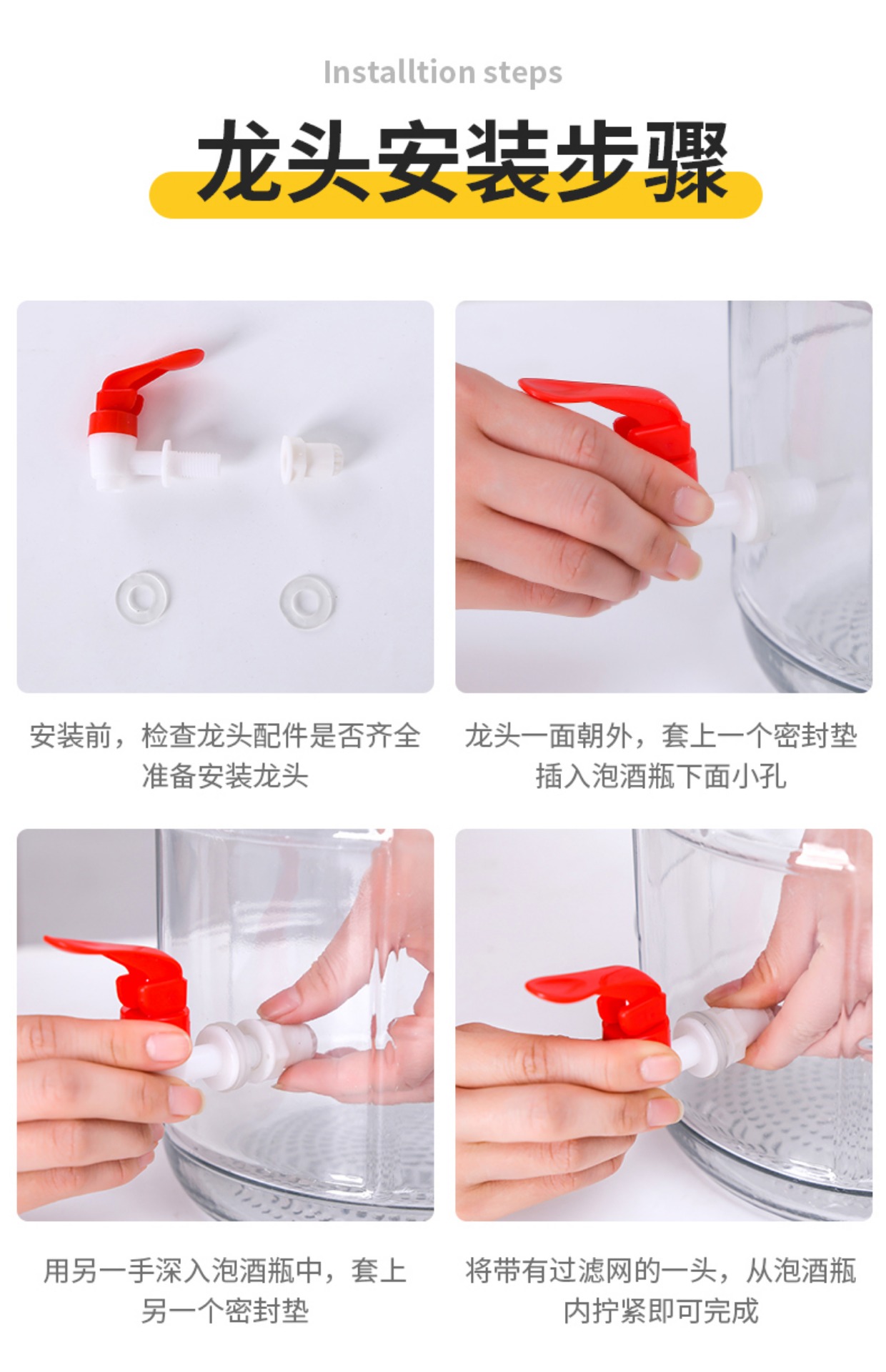 Installtion steps

龙头安装步骤

安装前，检查龙头配件是否齐全
准备安装龙头

龙头一面朝外，套上一个密封垫
插入泡酒瓶下面小孔

用另一手深入泡酒瓶中，套上
另一个密封垫

将带有过滤网的一头，从泡酒瓶
内拧紧即可完成