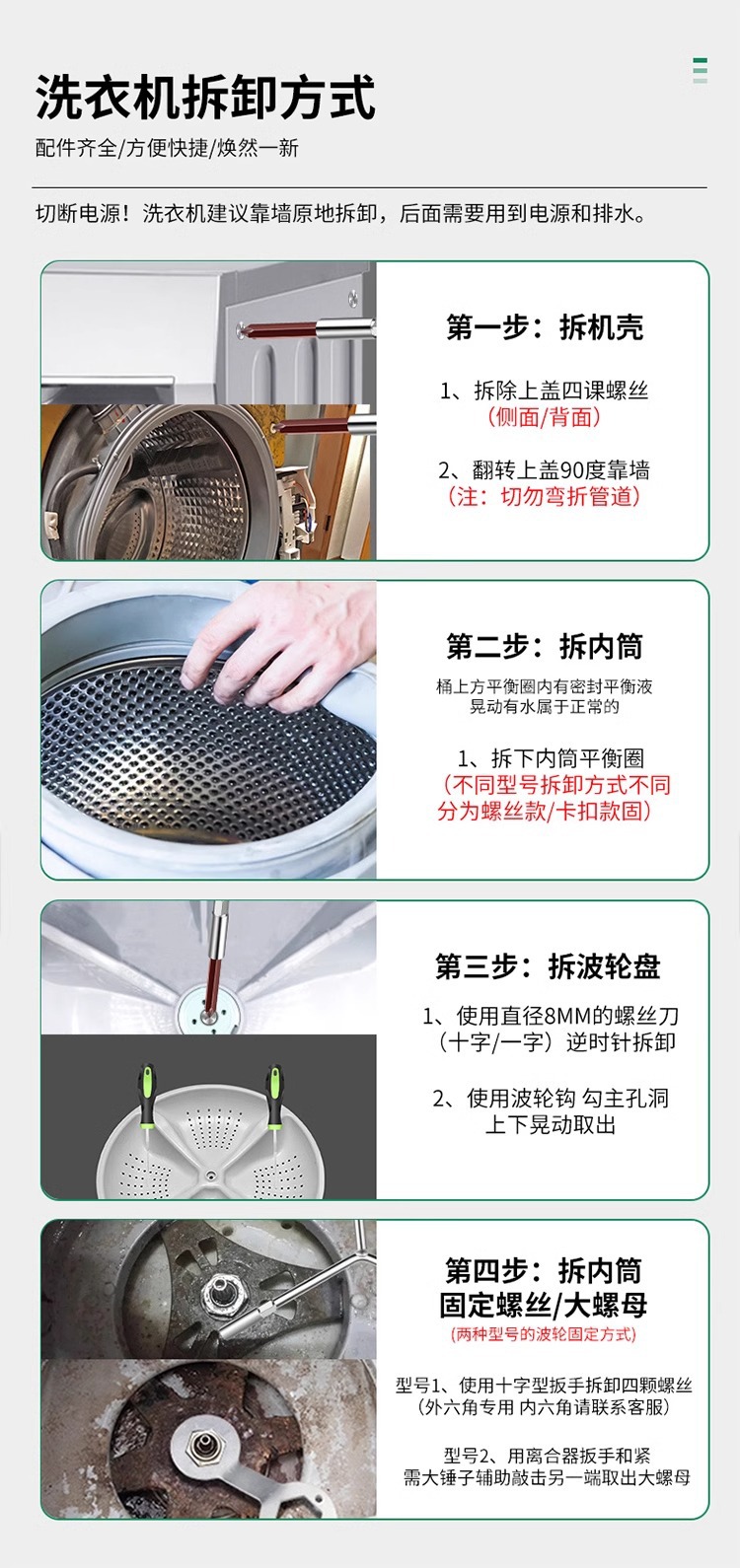 洗衣机拆卸方式

配件齐全/方便快捷/焕然一新

切断电源！洗衣机建议靠墙原地拆卸，后面需要用到电源和排水。

第一步：拆机壳

1、拆除上盖四课螺丝
（侧面/背面）

2、翻转上盖90度靠墙
（注：切勿弯折管道）

第二步：拆内筒

桶上方平衡圈内有密封平衡液
晃动有水属于正常的

1、拆下内筒平衡圈
（不同型号拆卸方式不同
分为螺丝款/卡扣款固）

第三步：拆波轮盘

1、使用直径8MM的螺丝刀
（十字/一字）逆时针拆卸

2、使用波轮钩 勾主孔洞
上下晃动取出

第四步：拆内筒
固定螺丝/大螺母

（两种型号的波轮固定方式）

型号1、使用十字型扳手拆卸四颗螺丝
（外六角专用 内六角请联系客服）

型号2、用离合器扳手和紧
需大锤子辅助敲击另一端取出大螺母