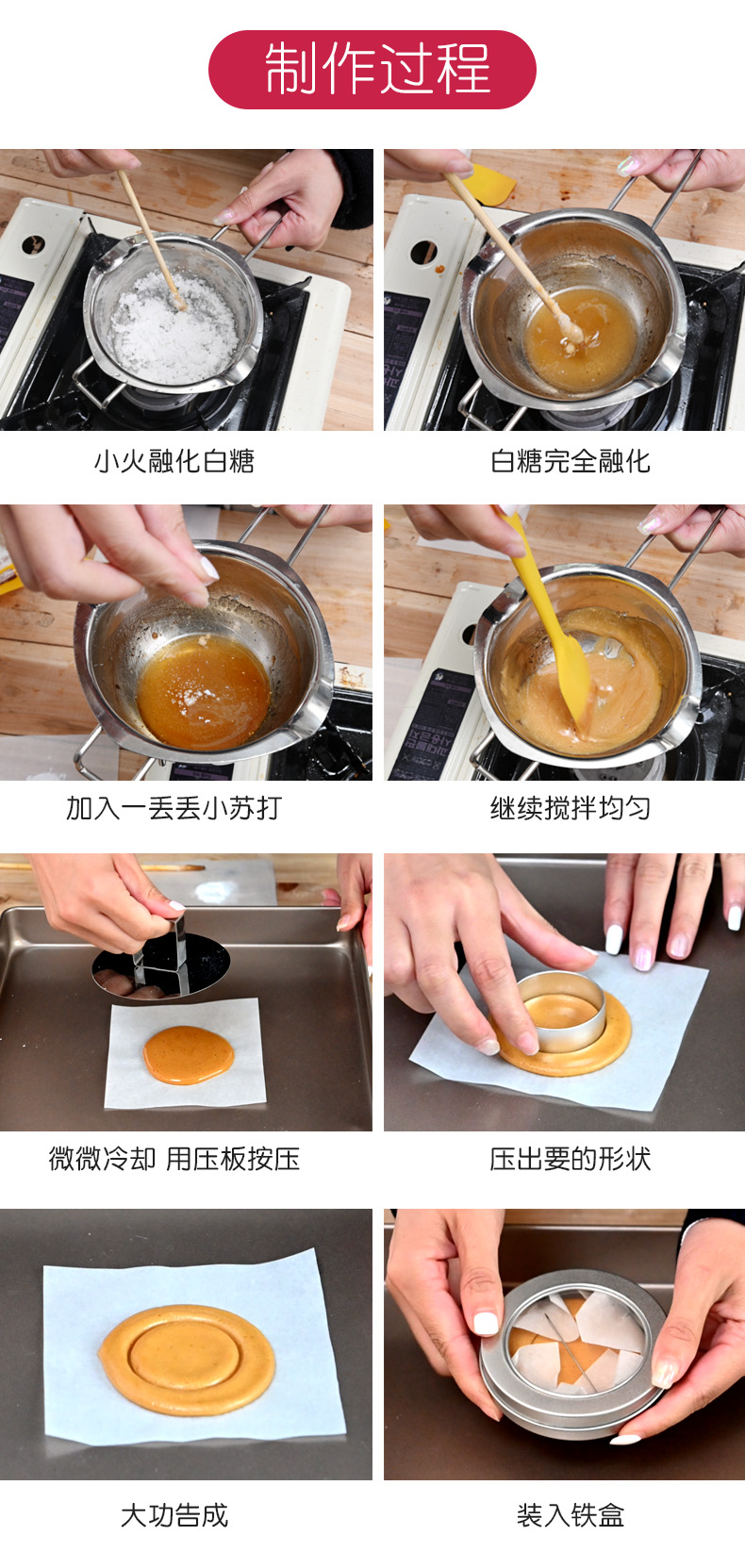 制作过程

小火融化白糖

白糖完全融化

加入一丢丢小苏打

继续搅拌均匀

微微冷却 用压板按压

压出要的形状

大功告成

装入铁盒