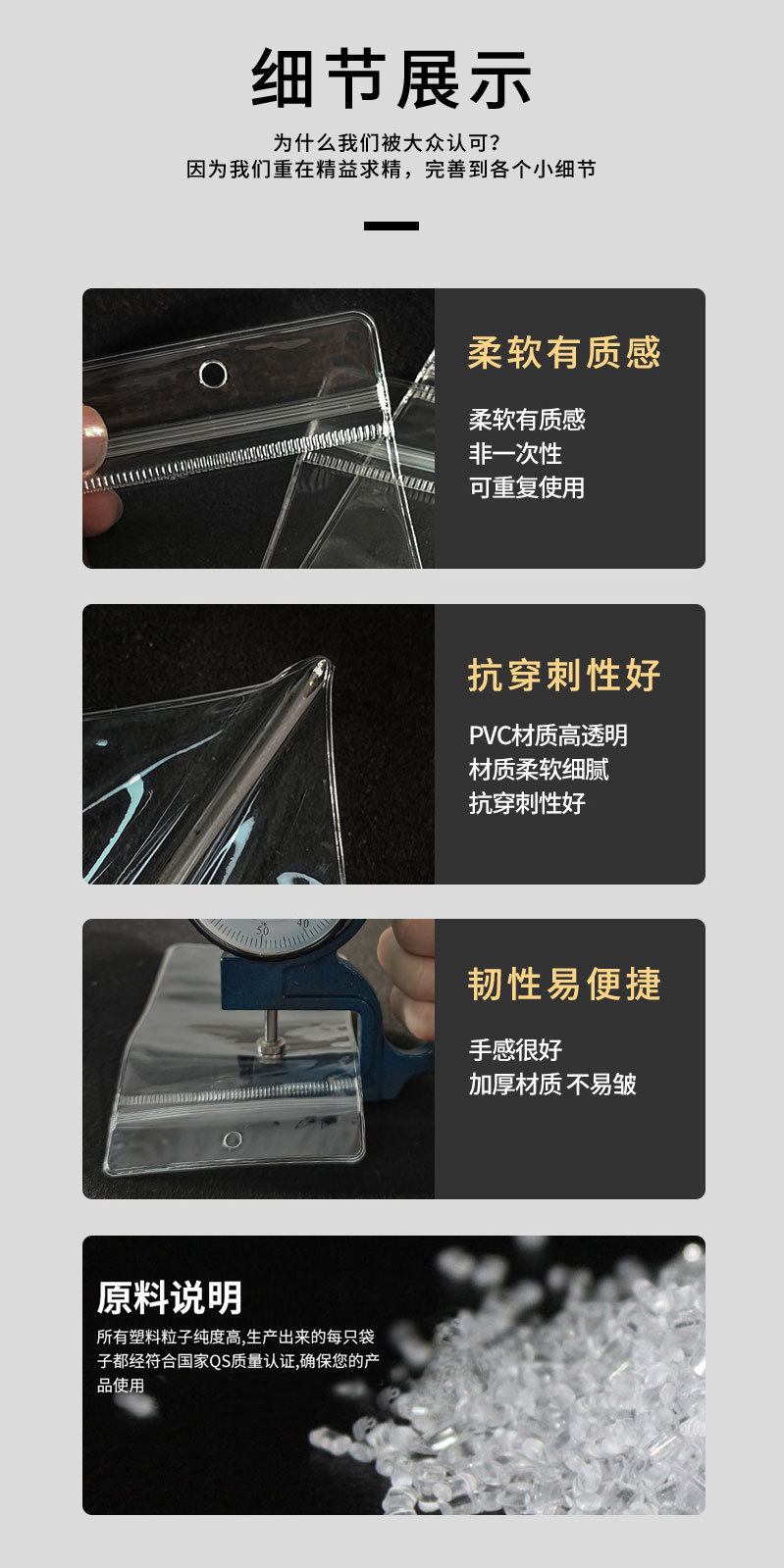 细节展示

为什么我们被大众认可?
因为我们重在精益求精，完善到各个小细节

柔软有质感

柔软有质感
非一次性
可重复使用

抗穿刺性好

PVC材质高透明
材质柔软细腻
抗穿刺性好

50 40

韧性易便捷

手感很好
加厚材质 不易皱

原料说明

所有塑料粒子纯度高,生产出来的每只袋子都经符合国家QS质量认证,确保您的产品使用