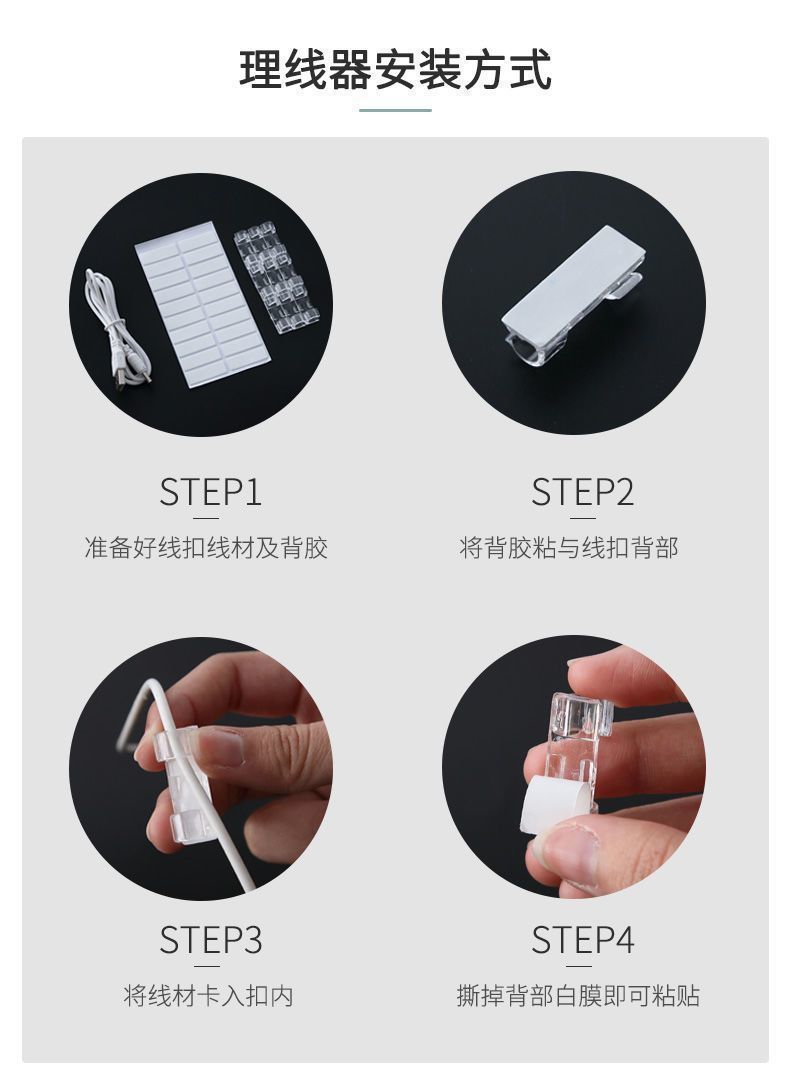 理线器安装方式

STEP1
准备好线扣线材及背胶

STEP2
将背胶粘与线扣背部

STEP3
将线材卡入扣内

STEP4
撕掉背部白膜即可粘贴