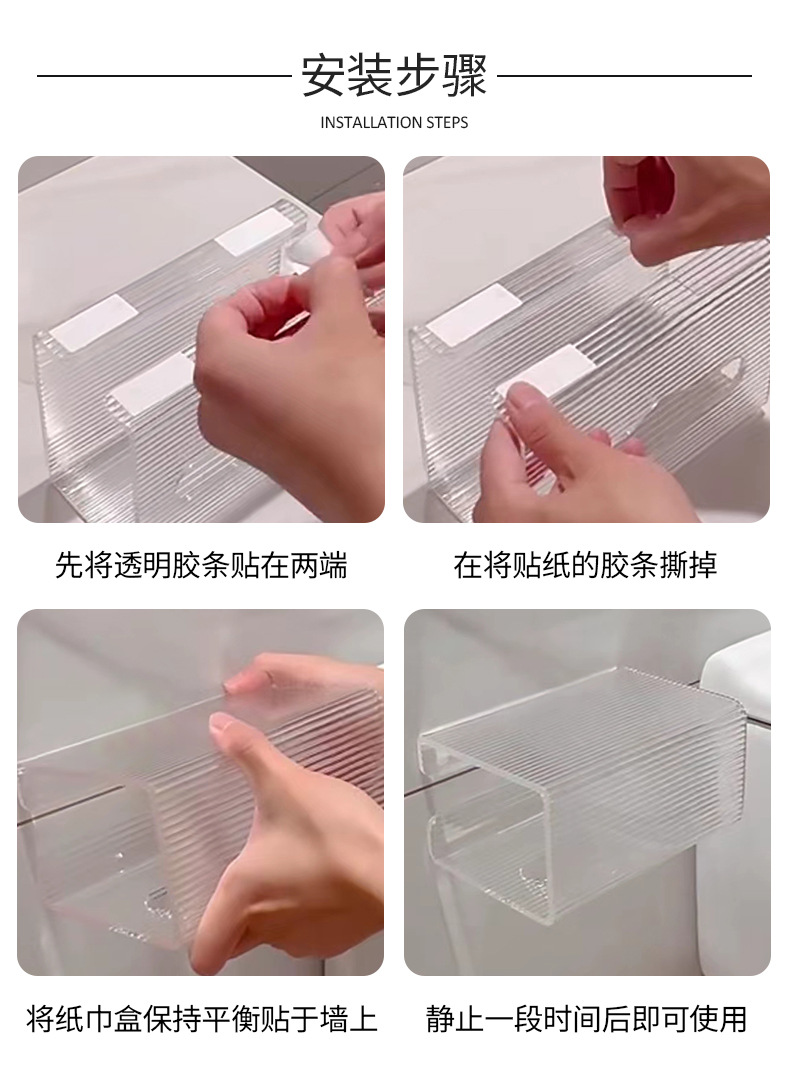 安装步骤

INSTALLATION STEPS

先将透明胶条贴在两端

在将贴纸的胶条撕掉

将纸巾盒保持平衡贴于墙上

静止一段时间后即可使用