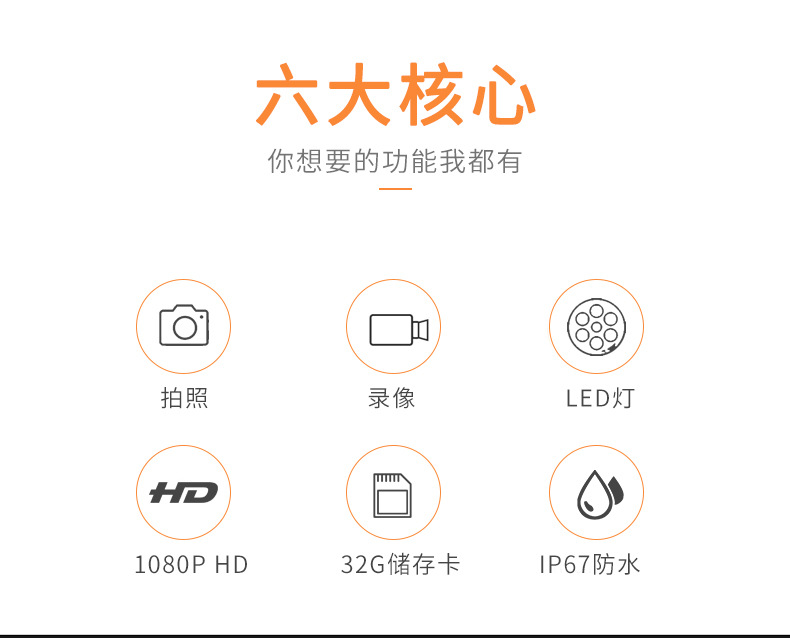 六大核心

你想要的功能我都有

拍照

录像

LED灯

HD

1080P HD

32G储存卡

IP67防水