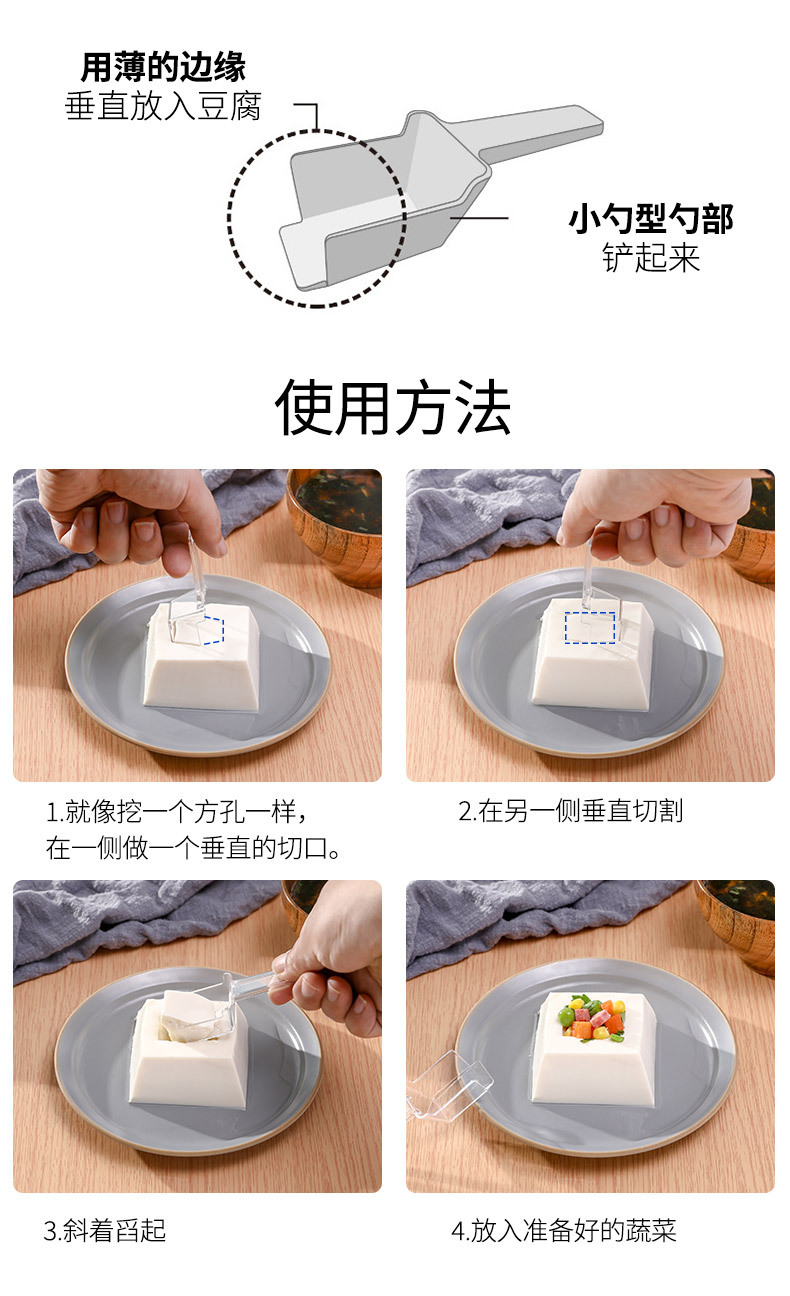 用薄的边缘
垂直放入豆腐

小勺型勺部
铲起来

使用方法

1.就像挖一个方孔一样，
在一侧做一个垂直的切口。

2.在另一侧垂直切割

3.斜着舀起

4.放入准备好的蔬菜