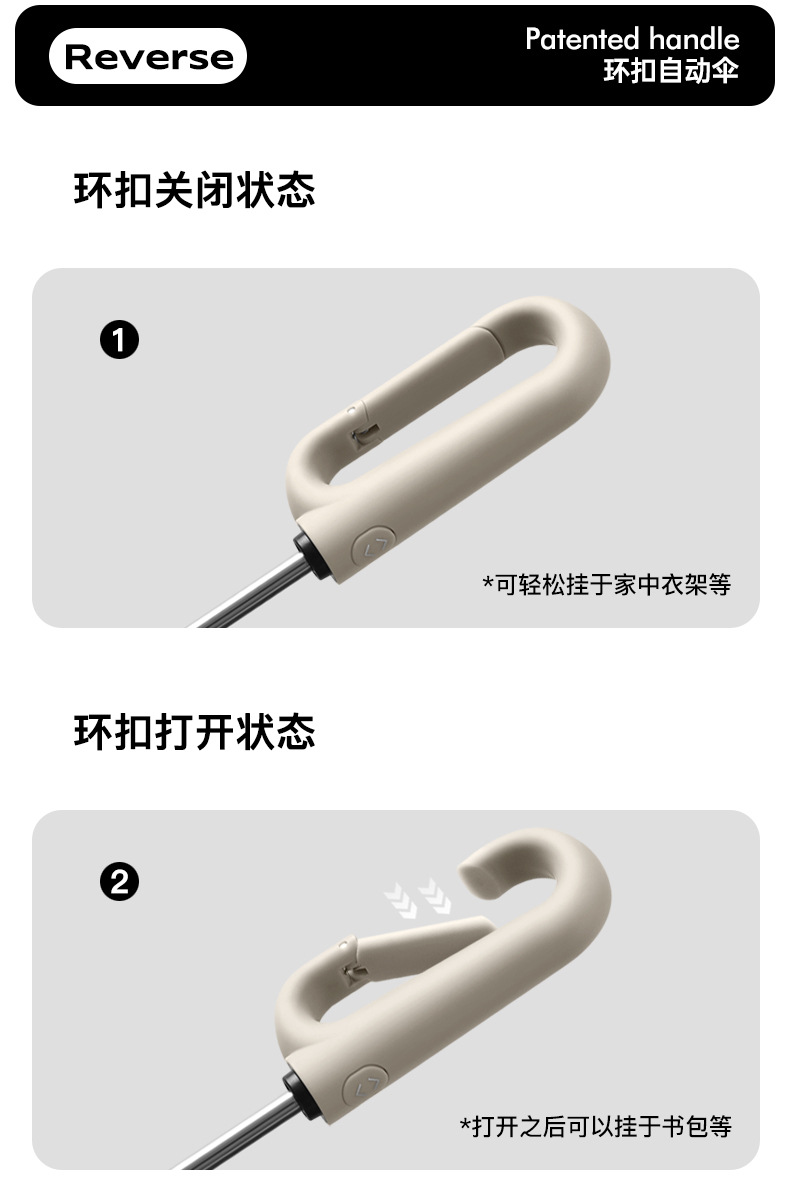 Reverse

Patented handle
环扣自动伞

环扣关闭状态

❶

*可轻松挂于家中衣架等

环扣打开状态

❷

*打开之后可以挂于书包等