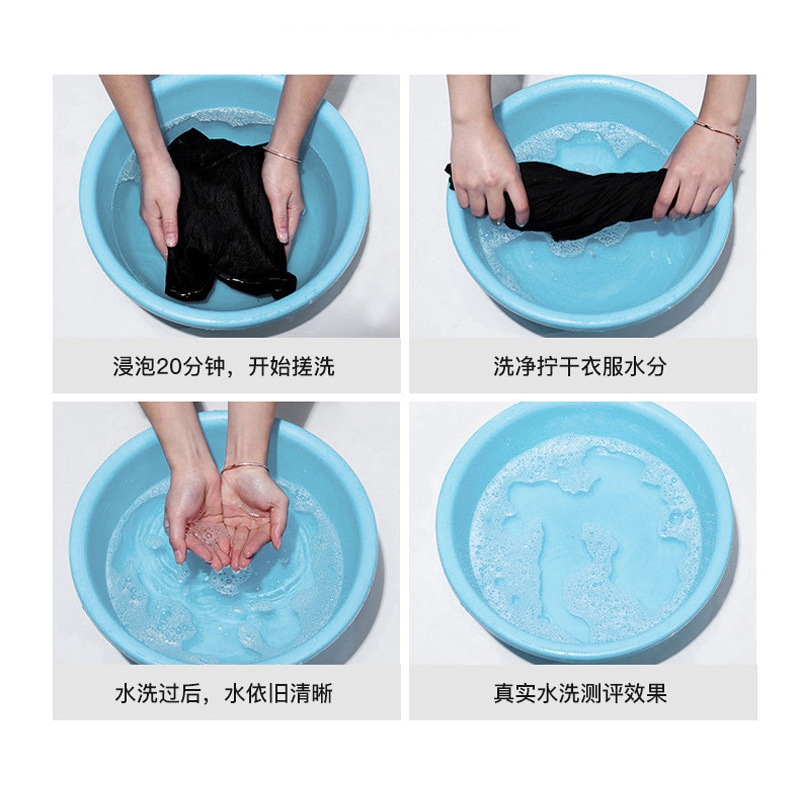 浸泡20分钟，开始搓洗

洗净拧干衣服水分

水洗过后，水依旧清晰

真实水洗测评效果