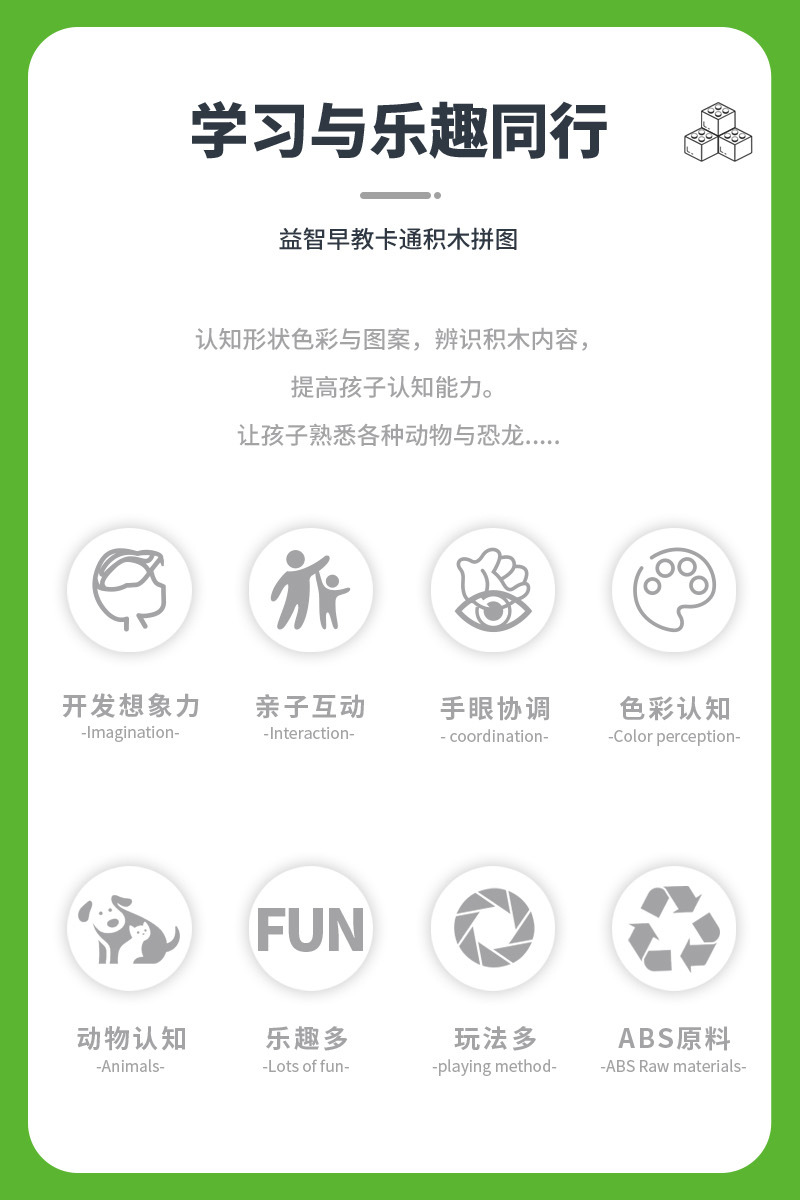 学习与乐趣同行

益智早教卡通积木拼图

认知形状色彩与图案，辨识积木内容，

提高孩子认知能力。

让孩子熟悉各种动物与恐龙.....

开发想象力
-Imagination-

亲子互动
-Interaction-

手眼协调
- coordination-

色彩认知
-Color perception-

动物认知
-Animals-

FUN

乐趣多
-Lots of fun-

玩法多
-playing method-

ABS原料
-ABS Raw materials-