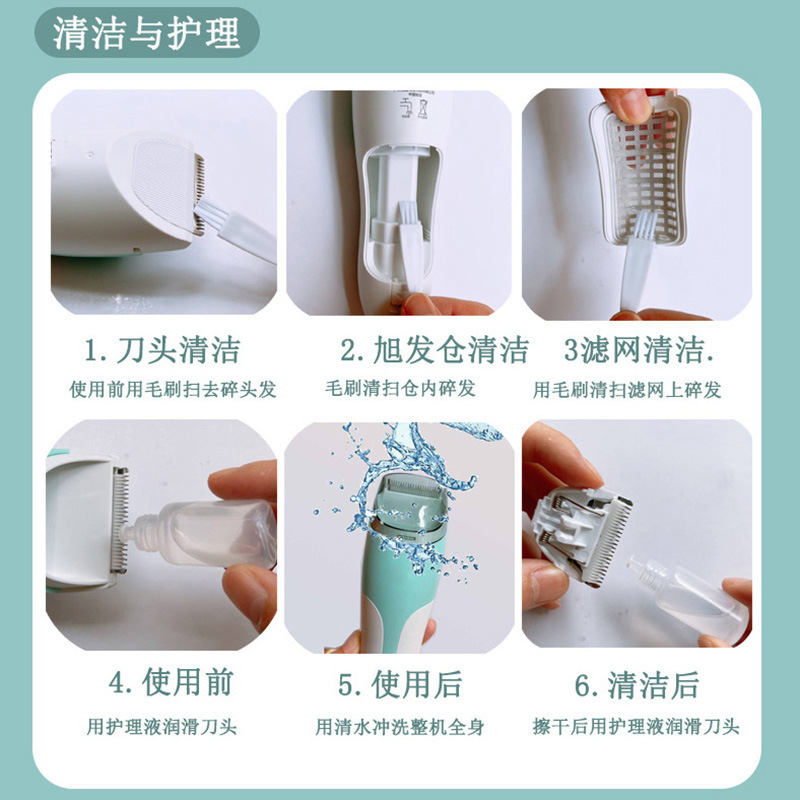 清洁与护理

1. 刀头清洁
使用前用毛刷扫去碎头发

2. 旭发仓清洁
毛刷清扫仓内碎发

3滤网清洁.
用毛刷清扫滤网上碎发

4. 使用前
用护理液润滑刀头

5. 使用后
用清水冲洗整机全身

6. 清洁后
擦干后用护理液润滑刀头