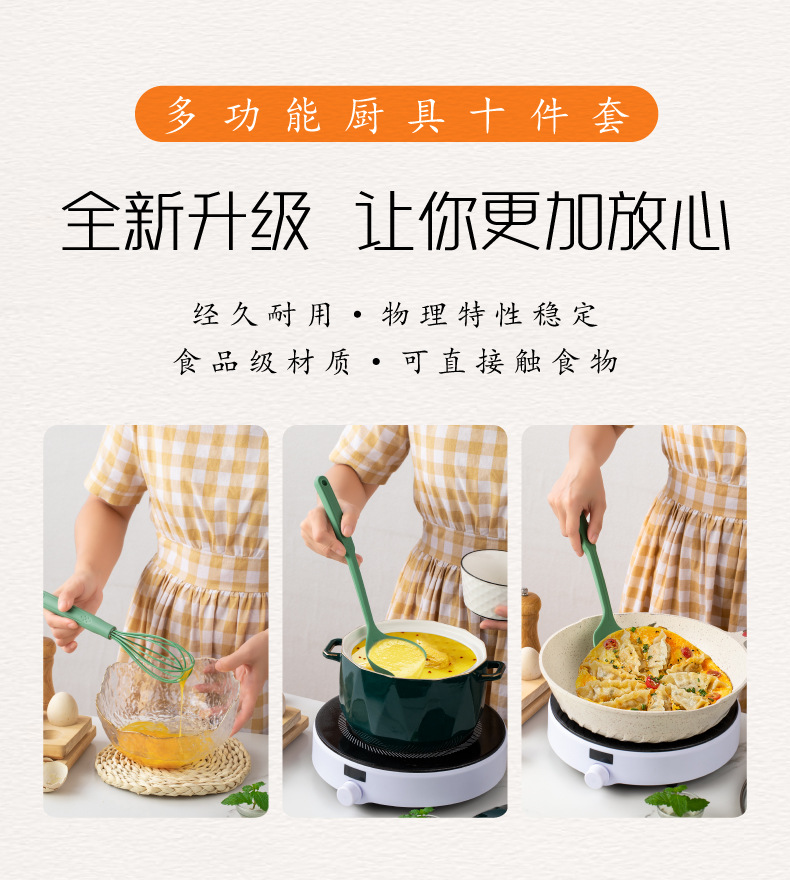 多功能厨具十件套

全新升级 让你更加放心

经久耐用 · 物理特性稳定
食品级材质 · 可直接触食物