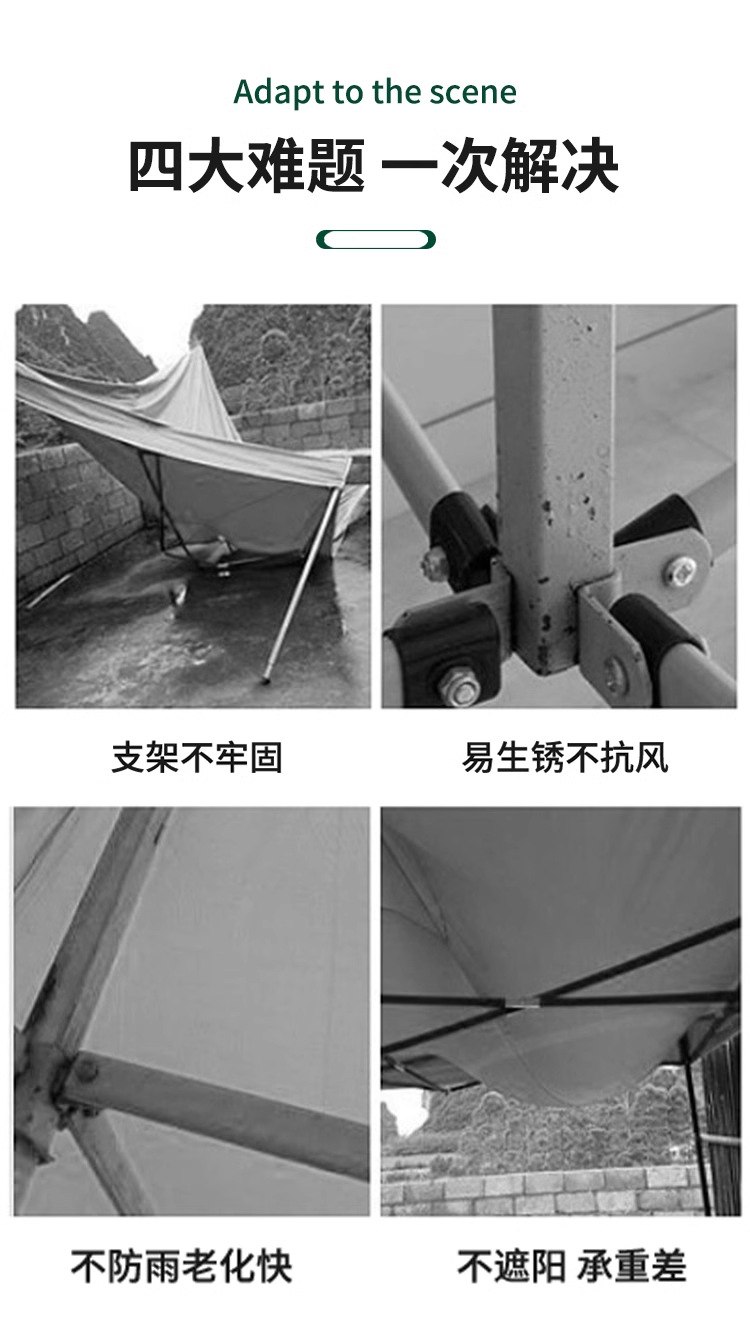 Adapt to the scene

四大难题 一次解决

支架不牢固

易生锈不抗风

不防雨老化快

不遮阳 承重差